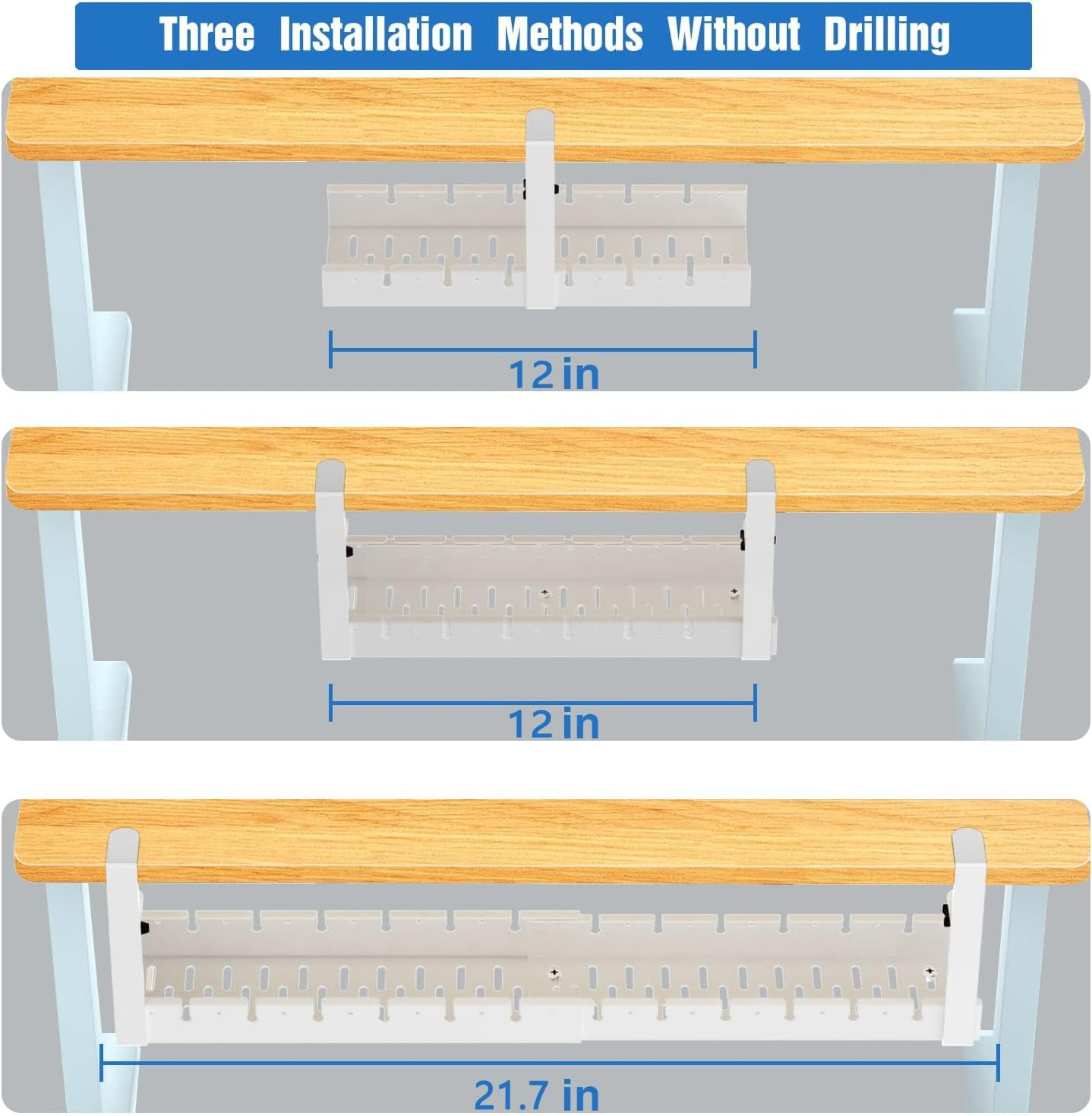 Three Installation Methods Without Drilling

12 in

12 in

21.7 in