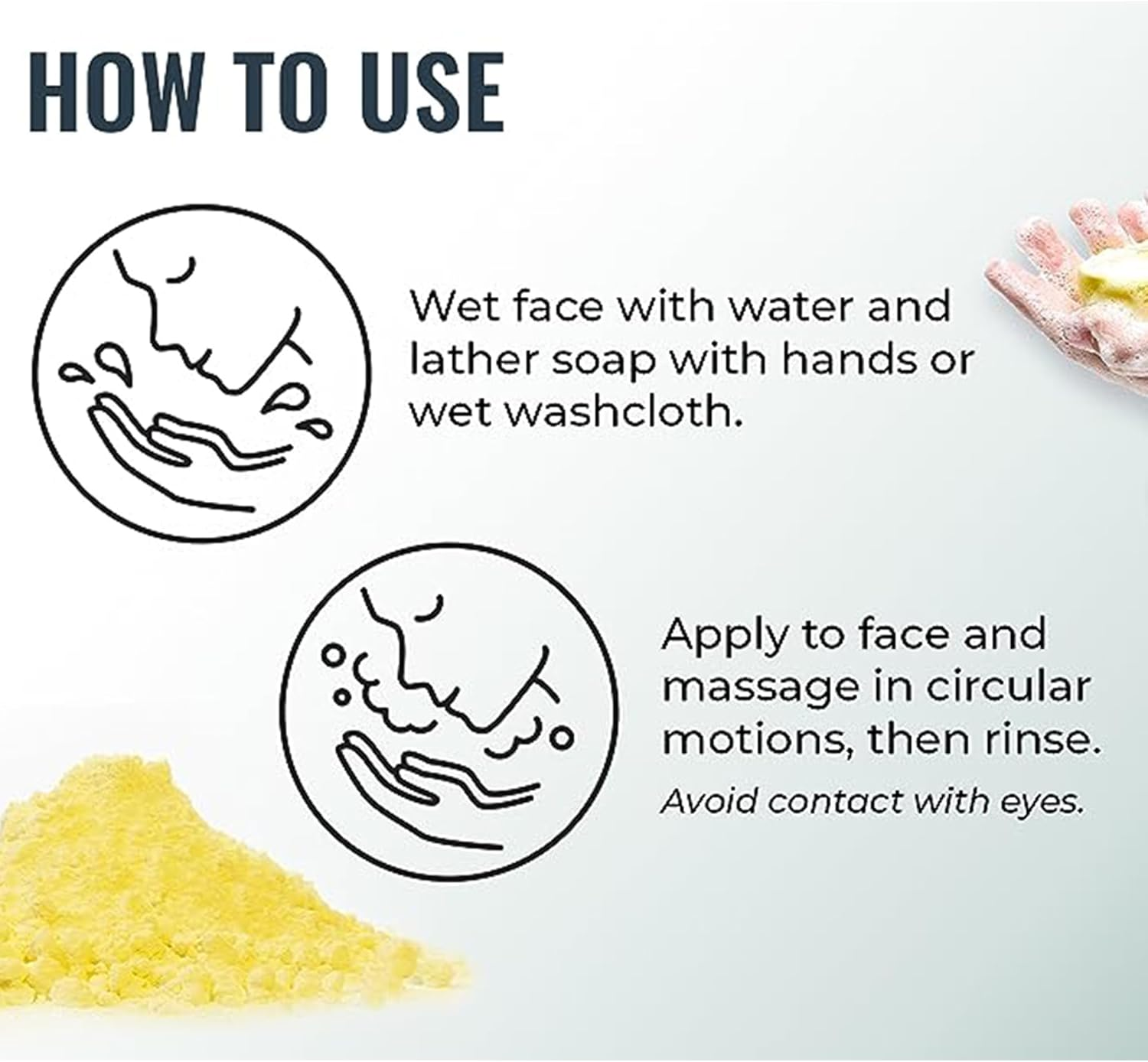 HOW TO USE

Wet face with water and lather soap with hands or wet washcloth.

Apply to face and massage in circular motions, then rinse.

Avoid contact with eyes.