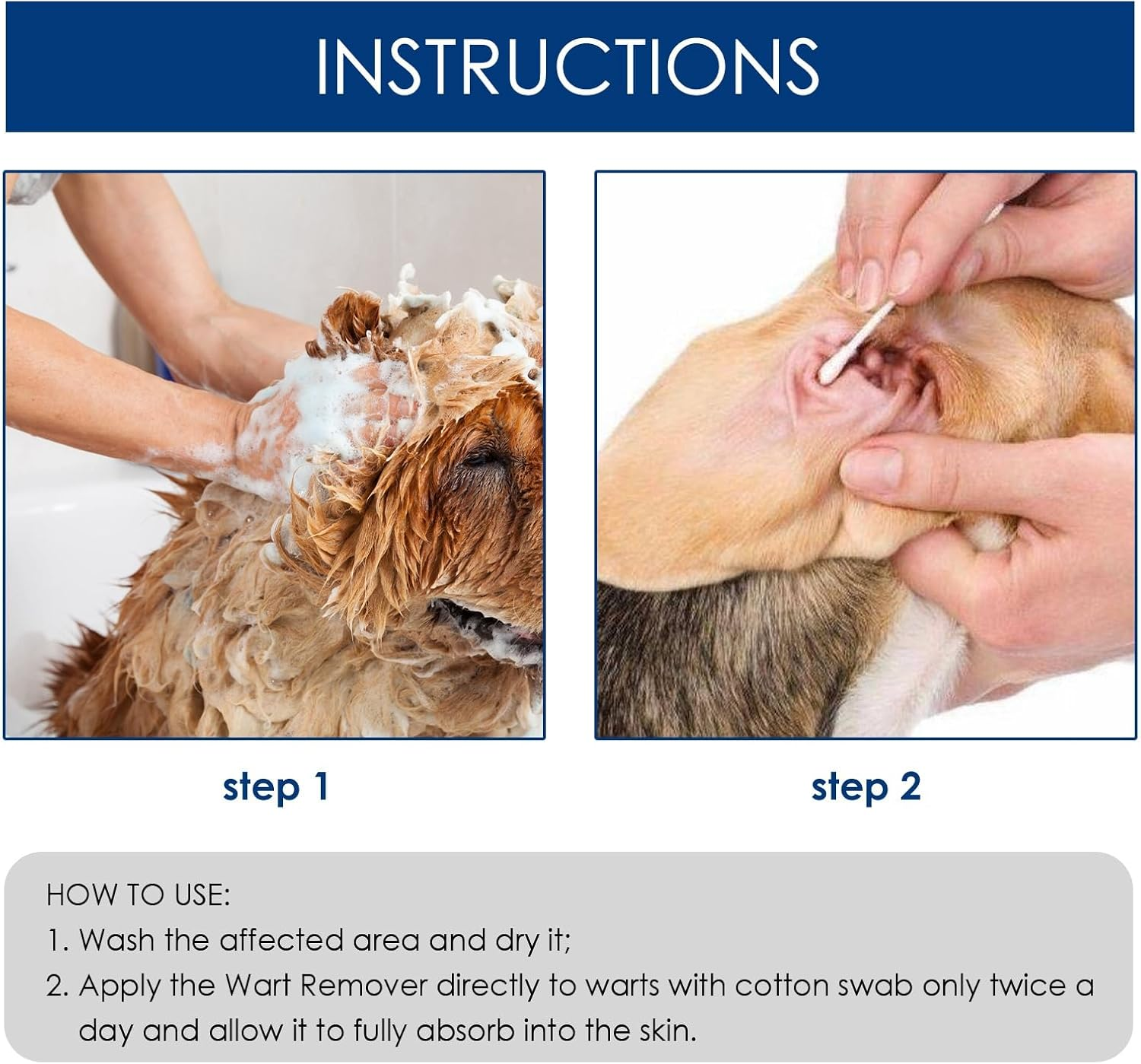 INSTRUCTIONS

step 1

step 2

HOW TO USE:

1. Wash the affected area and dry it;

2. Apply the Wart Remover directly to warts with cotton swab only twice a day and allow it to fully absorb into the skin.