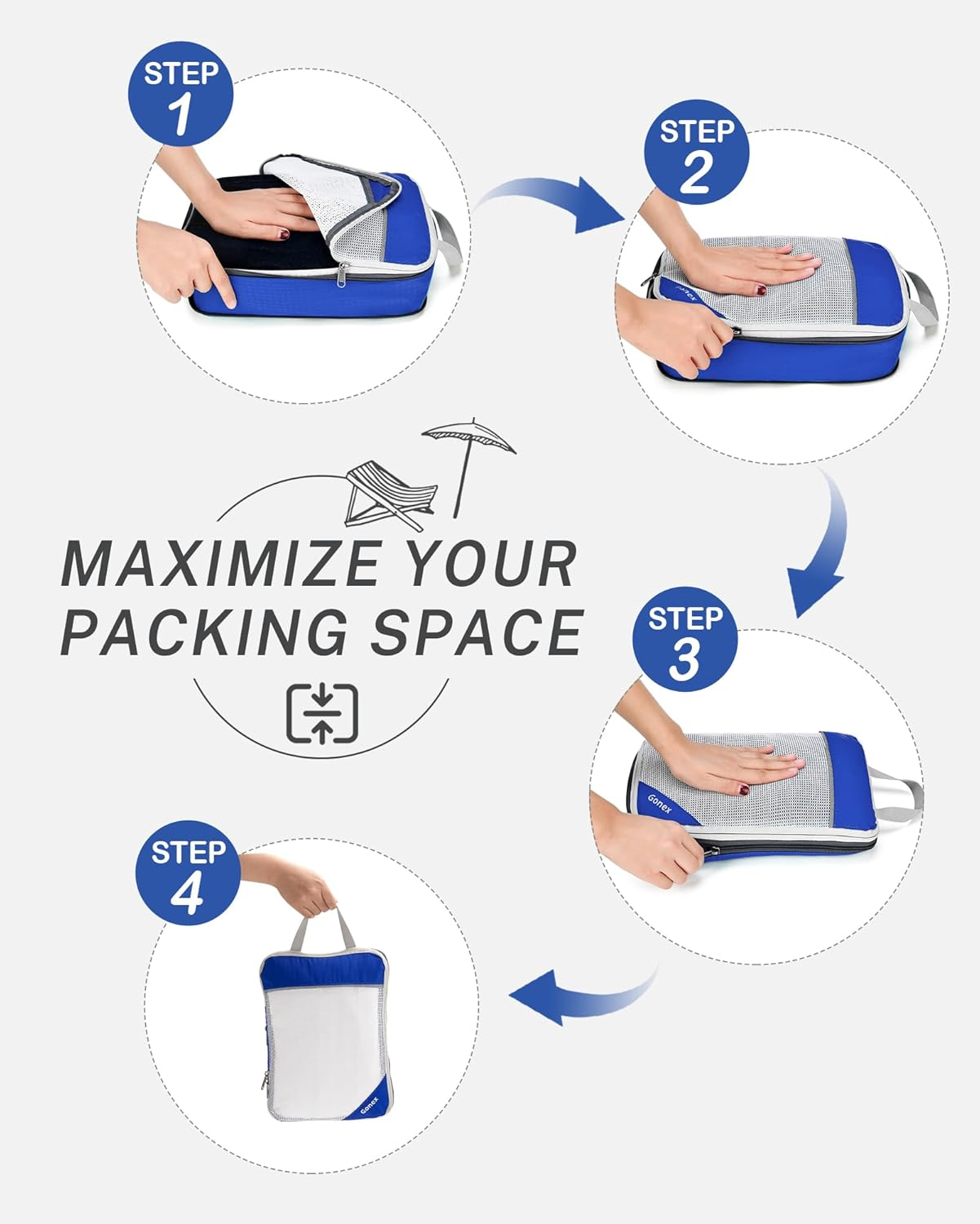 STEP
1

STEP
2

Gonex

MAXIMIZE YOUR PACKING SPACE

STEP
3

Gonex

STEP
4

Gonex