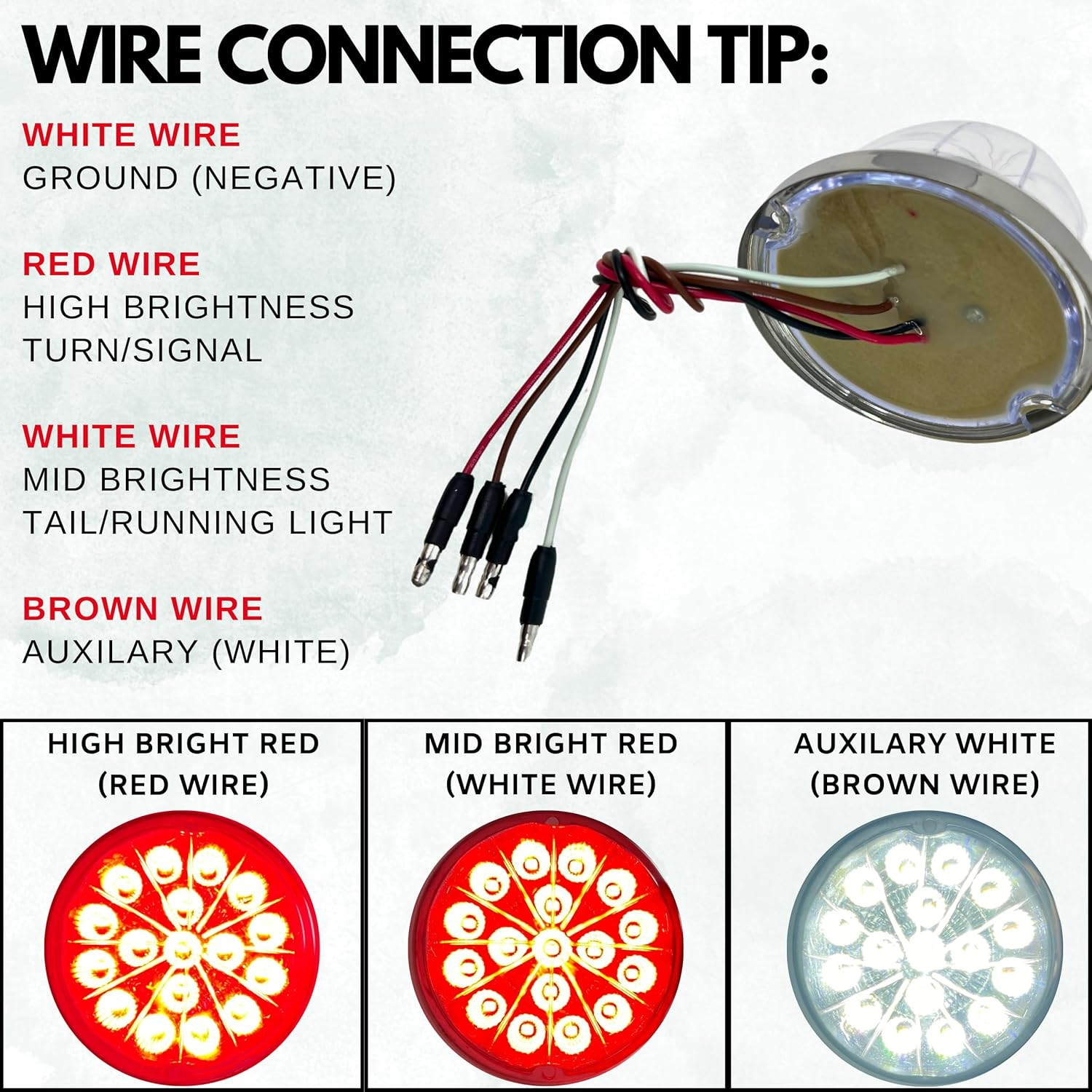 WIRE CONNECTION TIP:

WHITE WIRE
GROUND (NEGATIVE)

RED WIRE
HIGH BRIGHTNESS
TURN/SIGNAL

WHITE WIRE
MID BRIGHTNESS
TAIL/RUNNING LIGHT

BROWN WIRE
AUXILARY (WHITE)

HIGH BRIGHT RED
(RED WIRE)

MID BRIGHT RED
(WHITE WIRE)

AUXILARY WHITE
(BROWN WIRE)