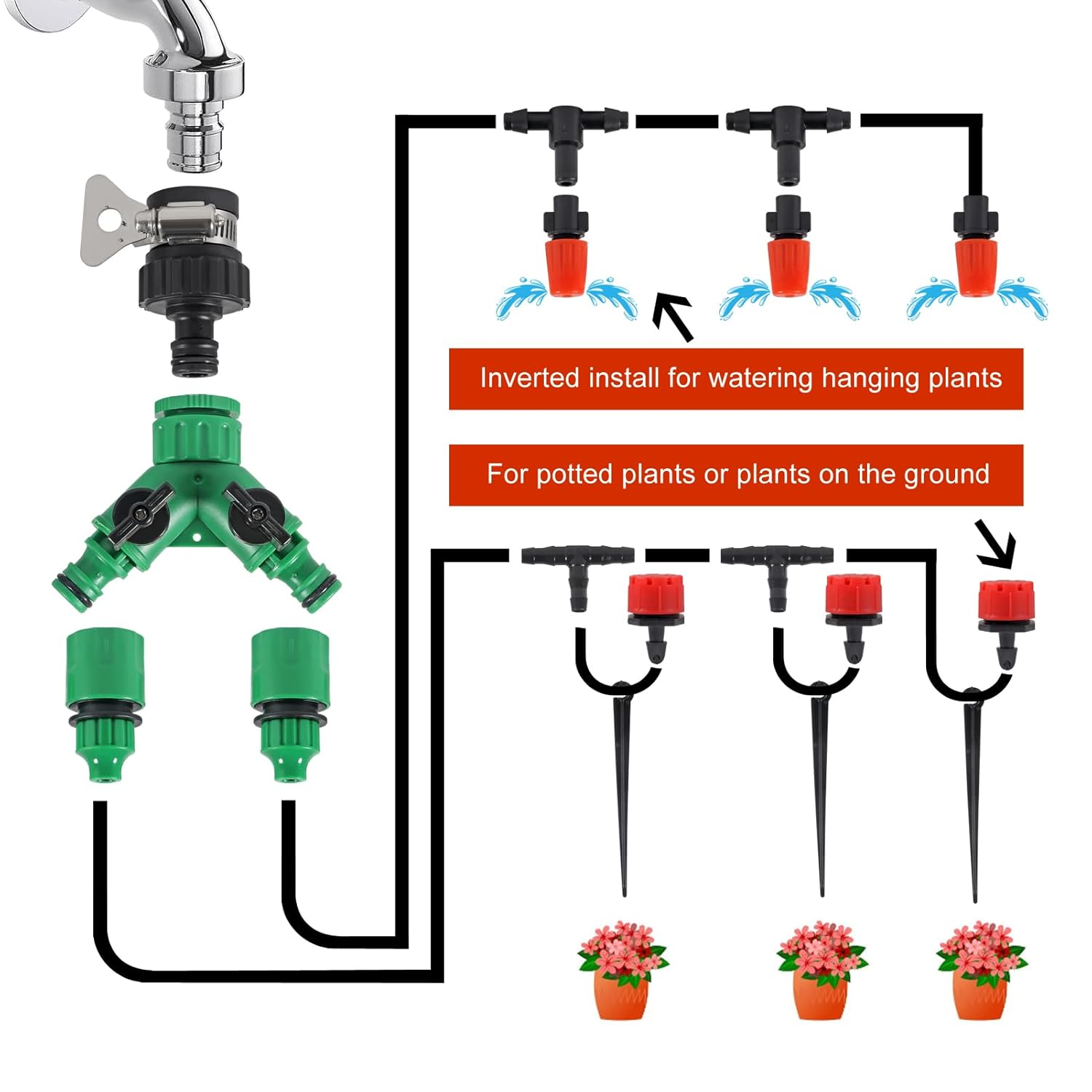 Inverted install for watering hanging plants

For potted plants or plants on the ground