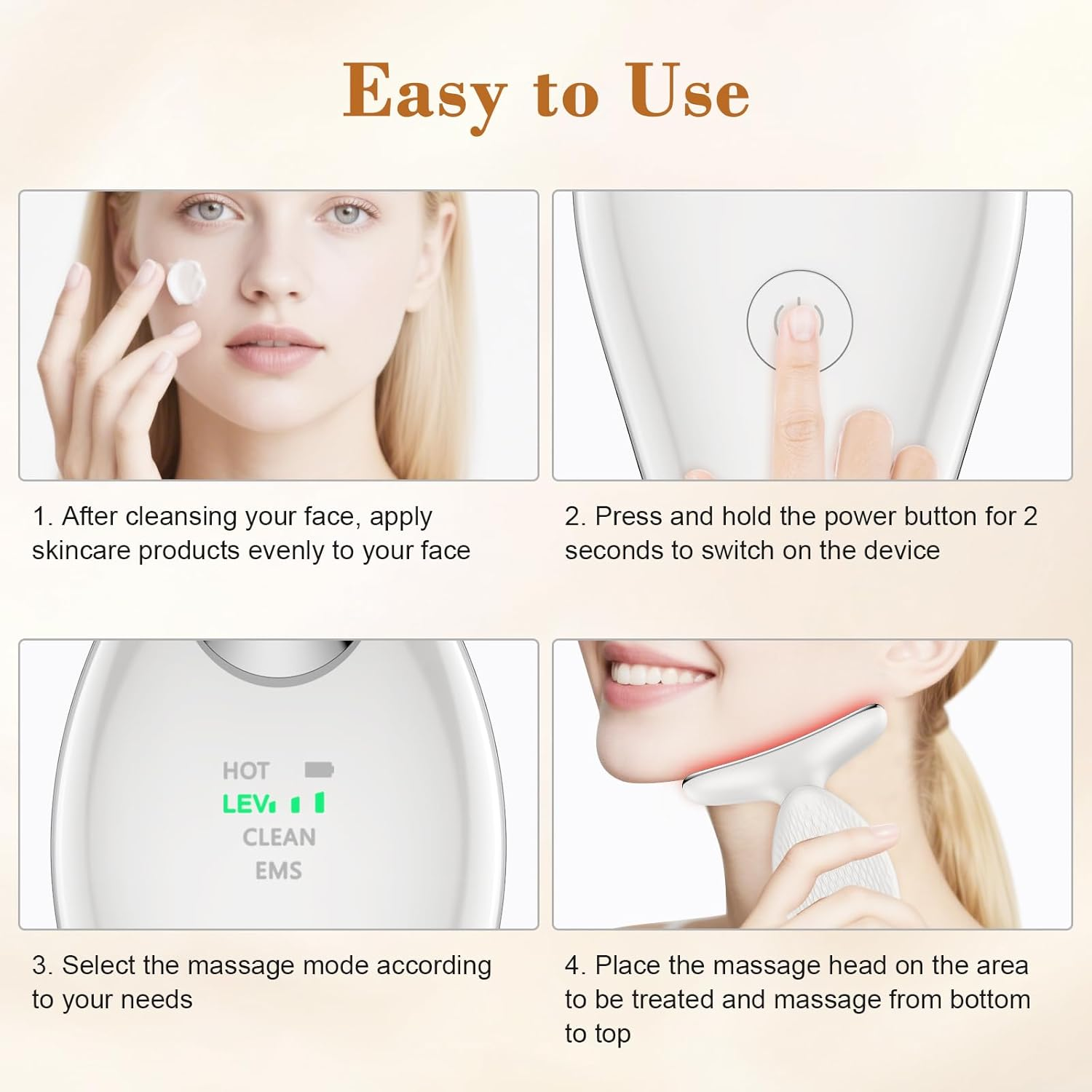 Easy to Use

1. After cleansing your face, apply skincare products evenly to your face

2. Press and hold the power button for 2 seconds to switch on the device

HOT
LEV
CLEAN
EMS

3. Select the massage mode according to your needs

4. Place the massage head on the area to be treated and massage from bottom to top