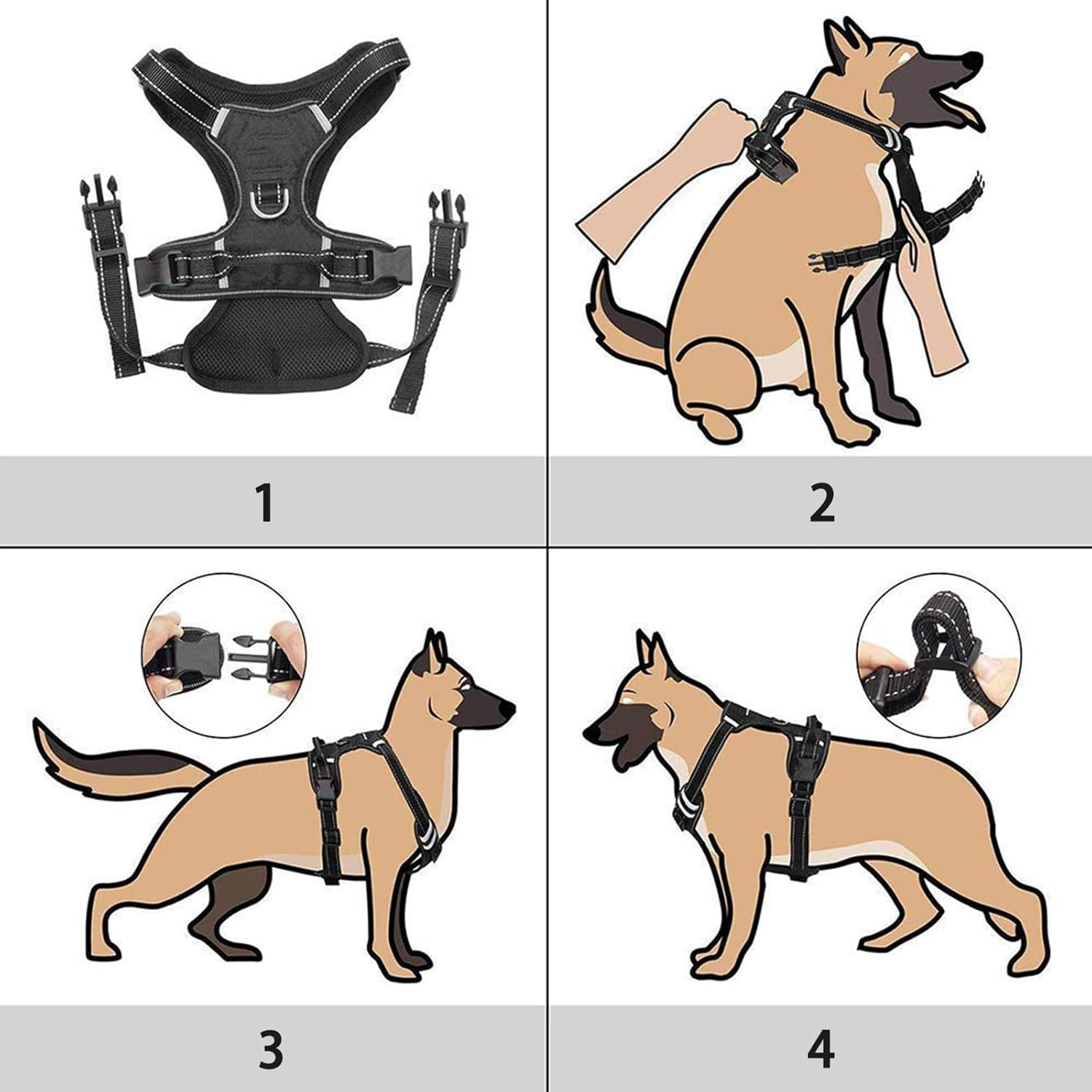 1

2

3

4