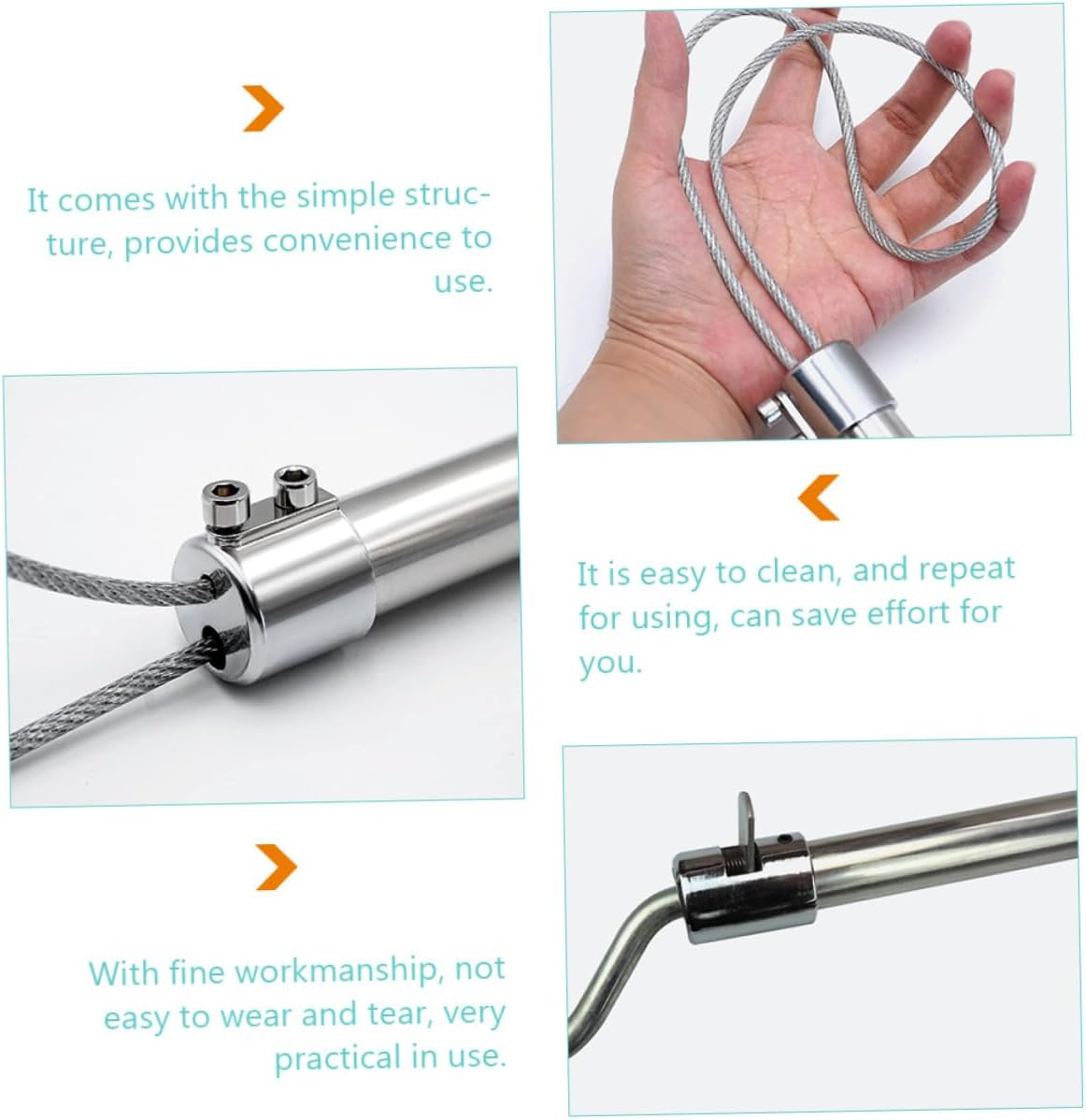 It comes with the simple structure, provides convenience to use.

It is easy to clean, and repeat for using, can save effort for you.

With fine workmanship, not easy to wear and tear, very practical in use.