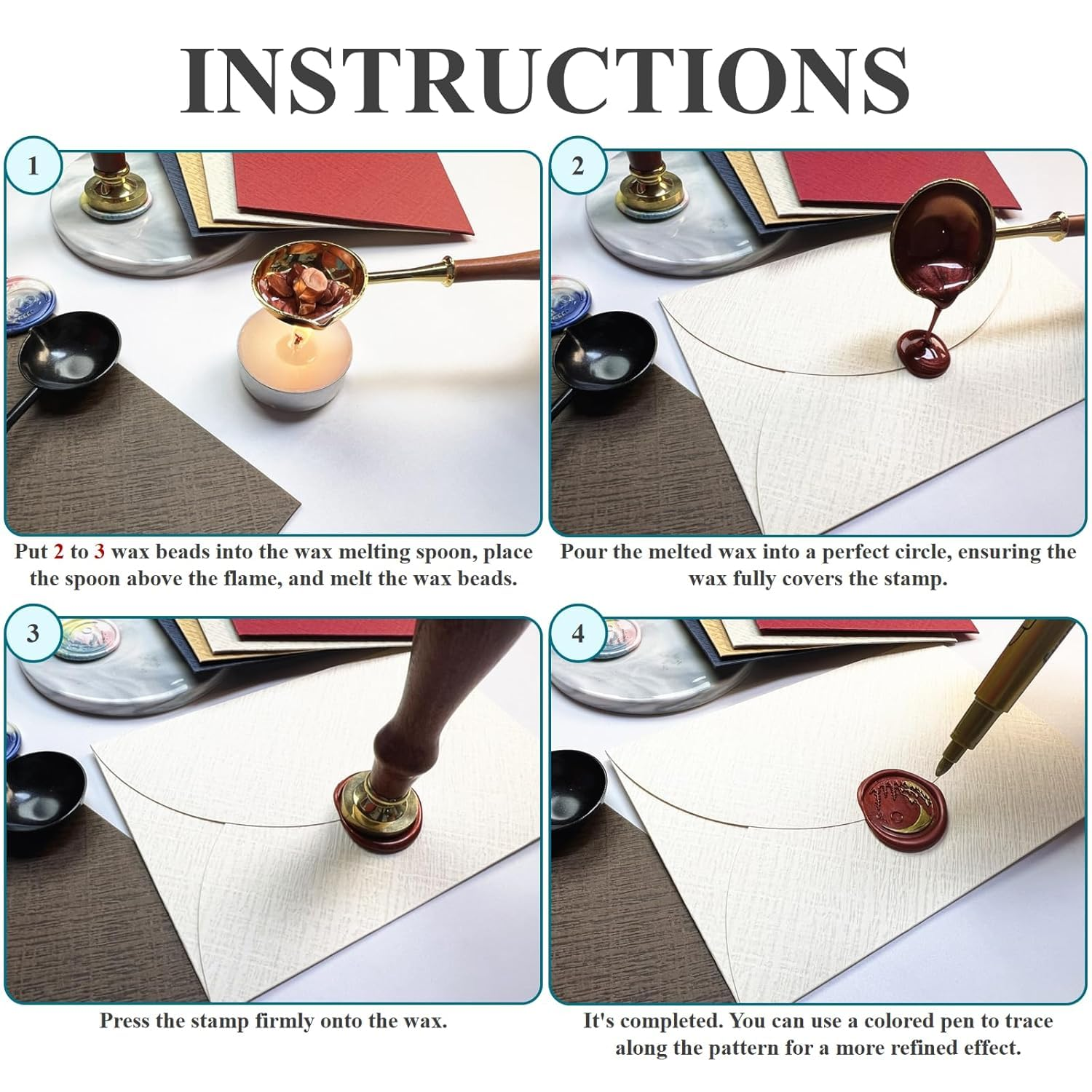 INSTRUCTIONS

1

Put 2 to 3 wax beads into the wax melting spoon, place the spoon above the flame, and melt the wax beads.

2

Pour the melted wax into a perfect circle, ensuring the wax fully covers the stamp.

3

Press the stamp firmly onto the wax.

4

It's completed. You can use a colored pen to trace along the pattern for a more refined effect.