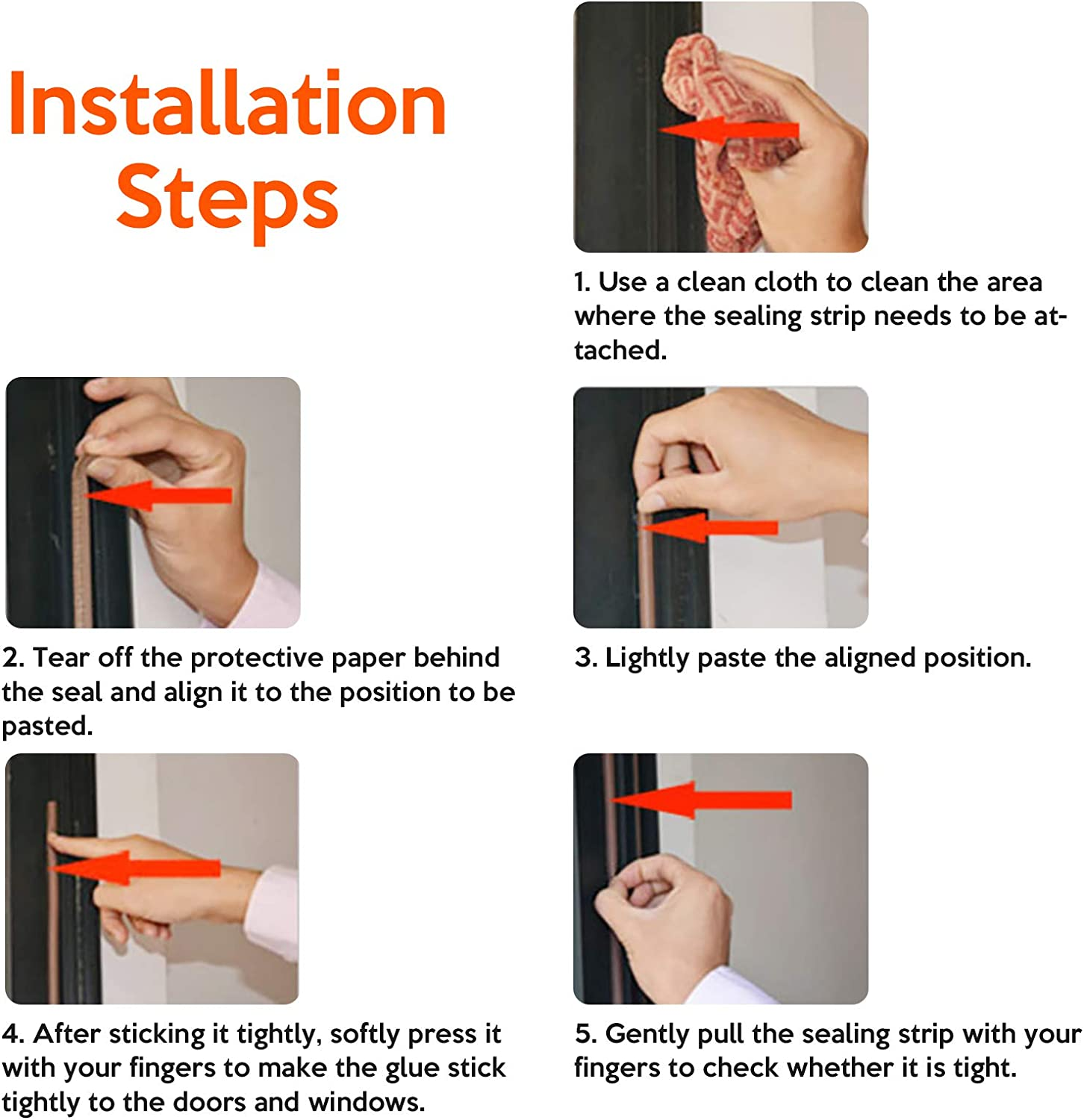 Installation Steps

1. Use a clean cloth to clean the area where the sealing strip needs to be attached.

2. Tear off the protective paper behind the seal and align it to the position to be pasted.

3. Lightly paste the aligned position.

4. After sticking it tightly, softly press it with your fingers to make the glue stick tightly to the doors and windows.

5. Gently pull the sealing strip with your fingers to check whether it is tight.