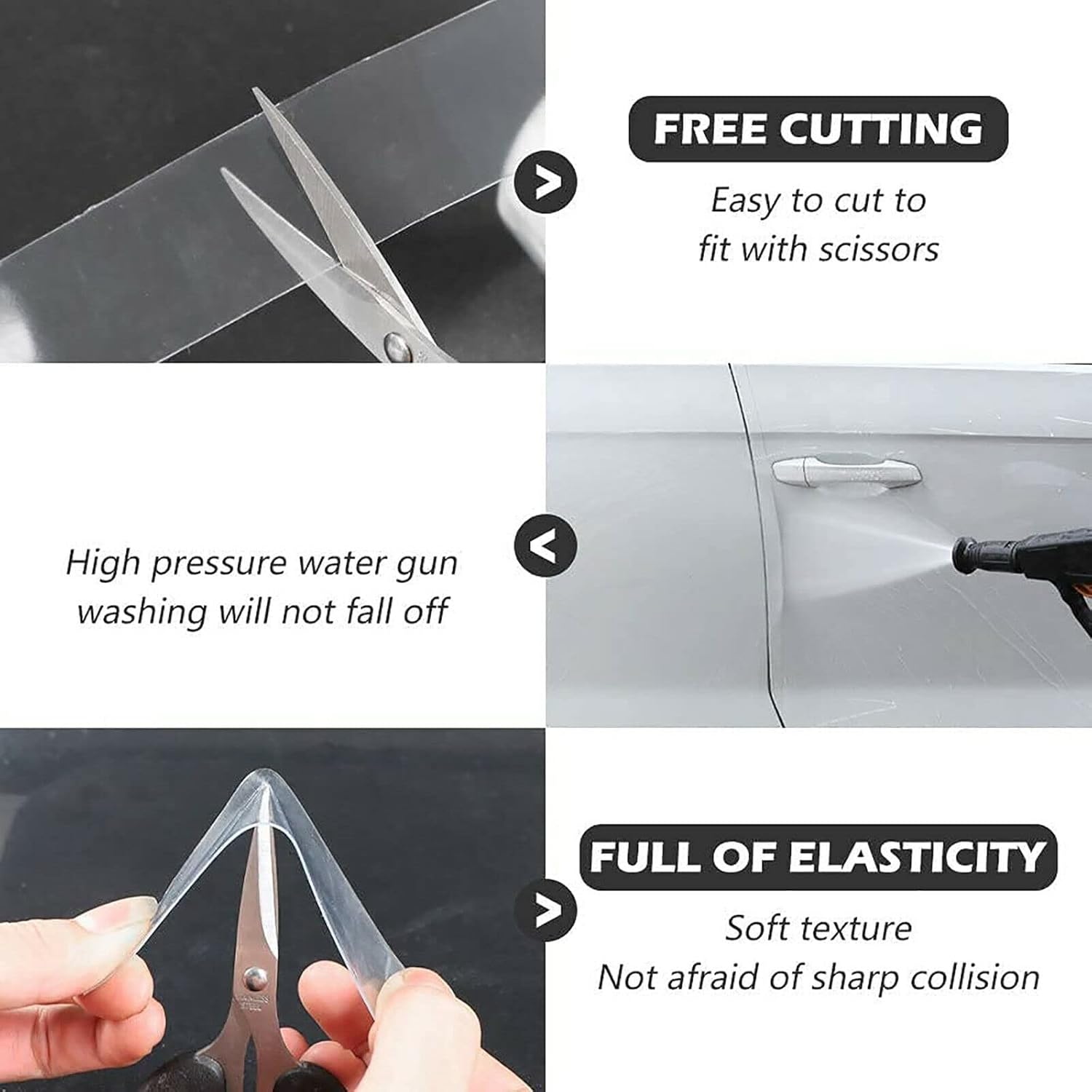 FREE CUTTING

Easy to cut to fit with scissors

High pressure water gun washing will not fall off

FULL OF ELASTICITY

Soft texture
Not afraid of sharp collision