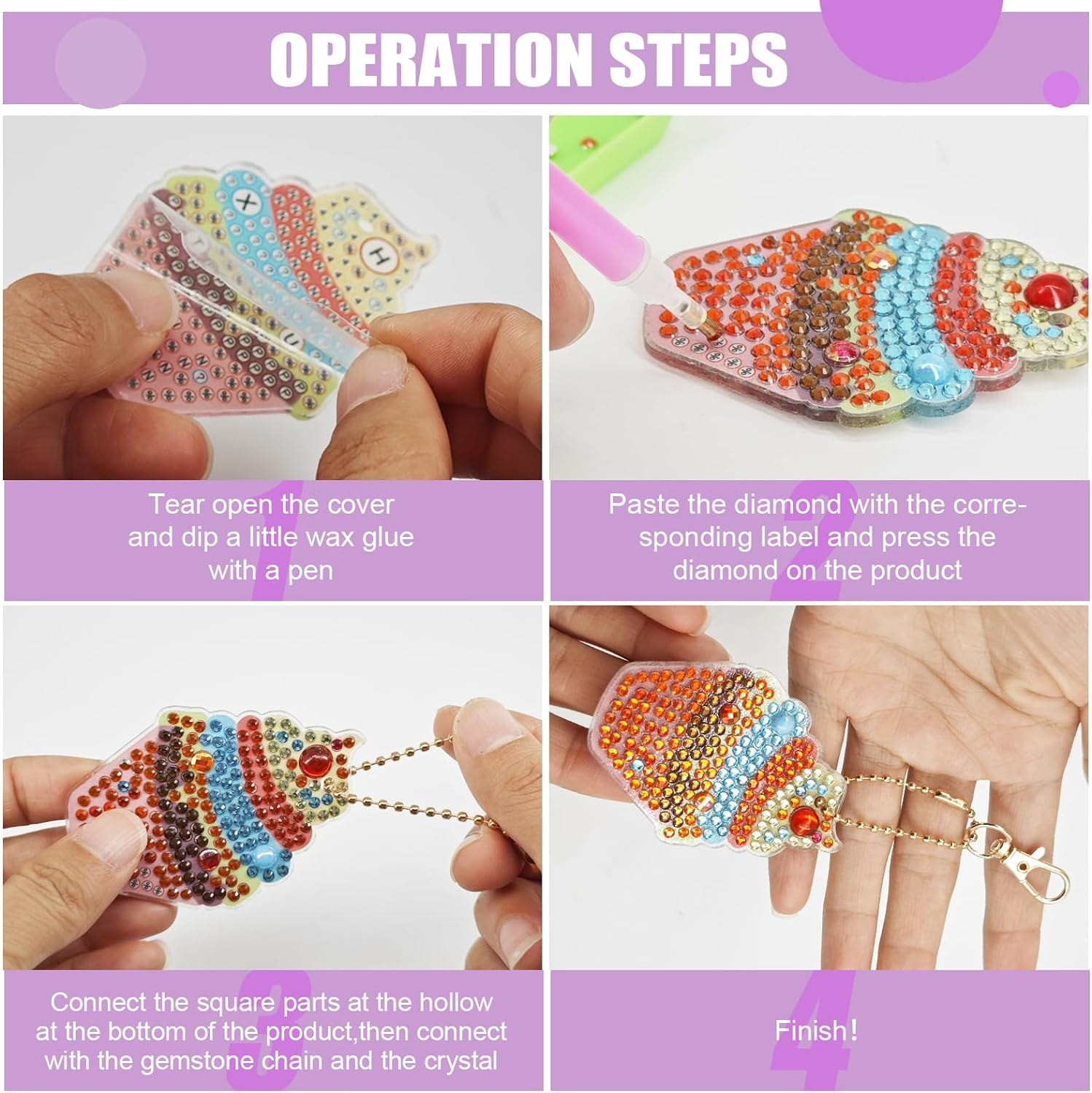 OPERATION STEPS

1
Tear open the cover and dip a little wax glue with a pen

2
Paste the diamond with the corresponding label and press the diamond on the product

3
Connect the square parts at the hollow at the bottom of the product,then connect with the gemstone chain and the crystal

4
Finish!