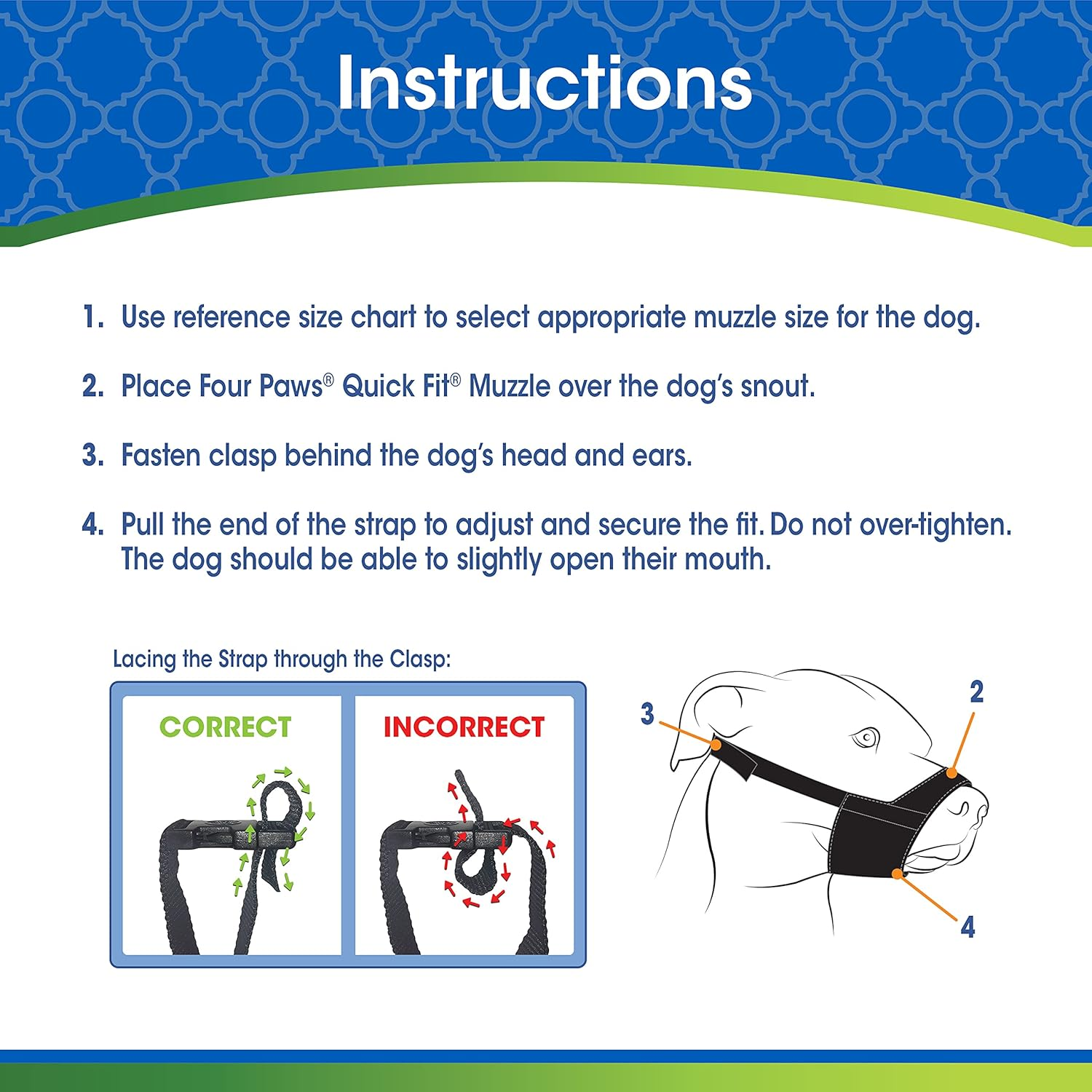 Instructions

1. Use reference size chart to select appropriate muzzle size for the dog.

2. Place Four Paws® Quick Fit® Muzzle over the dog's snout.

3. Fasten clasp behind the dog's head and ears.

4. Pull the end of the strap to adjust and secure the fit. Do not over-tighten. The dog should be able to slightly open their mouth.

Lacing the Strap through the Clasp:

CORRECT

INCORRECT

3

2

4