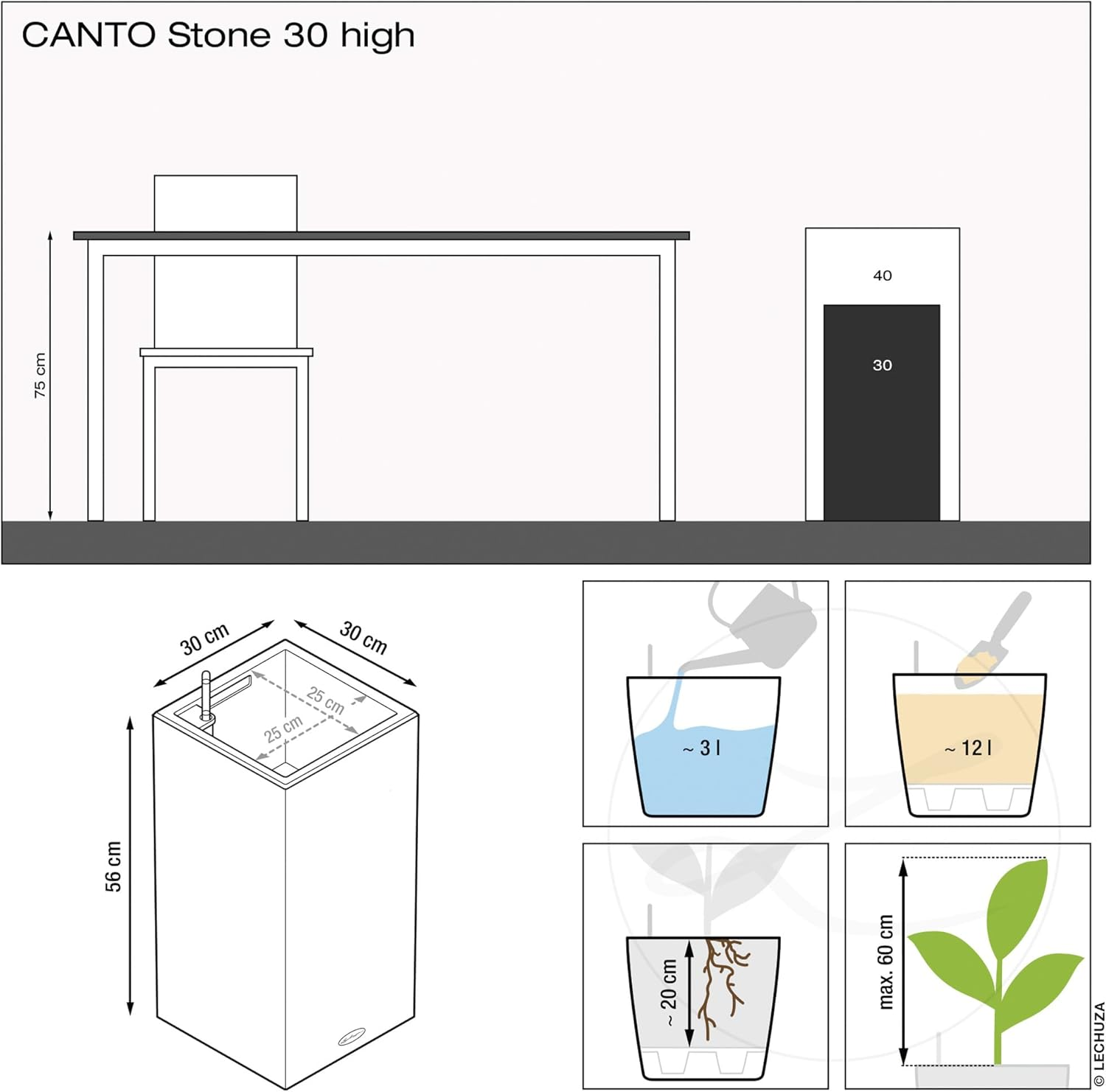 CANTO Stone 30 high

75 cm

40

30

30 cm

30 cm

25 cm

25 cm

56 cm

~ 3 l

~ 12 l

~ 20 cm

max. 60 cm

© LECHUZA