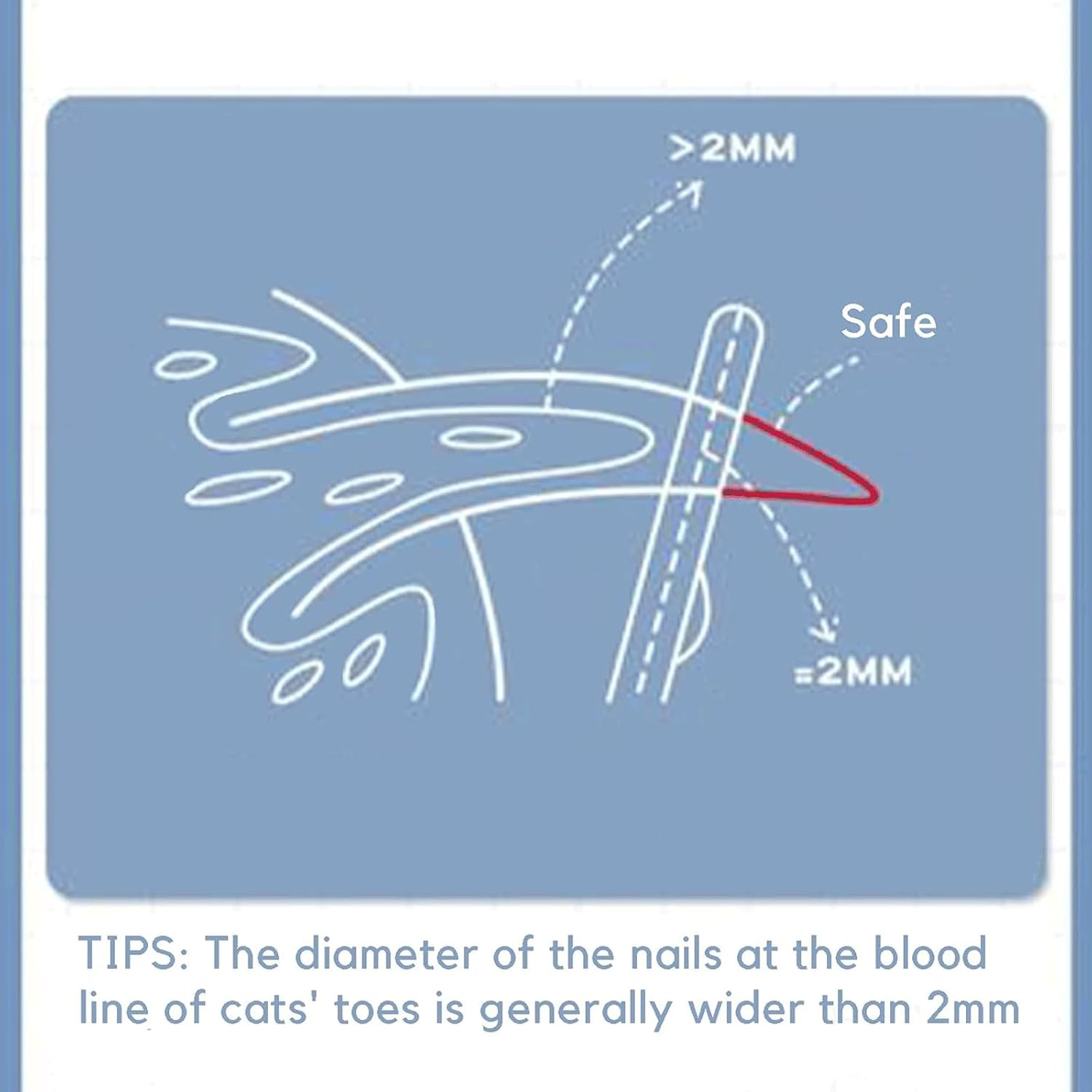 >2MM

Safe

=2MM

TIPS: The diameter of the nails at the blood line of cats' toes is generally wider than 2mm