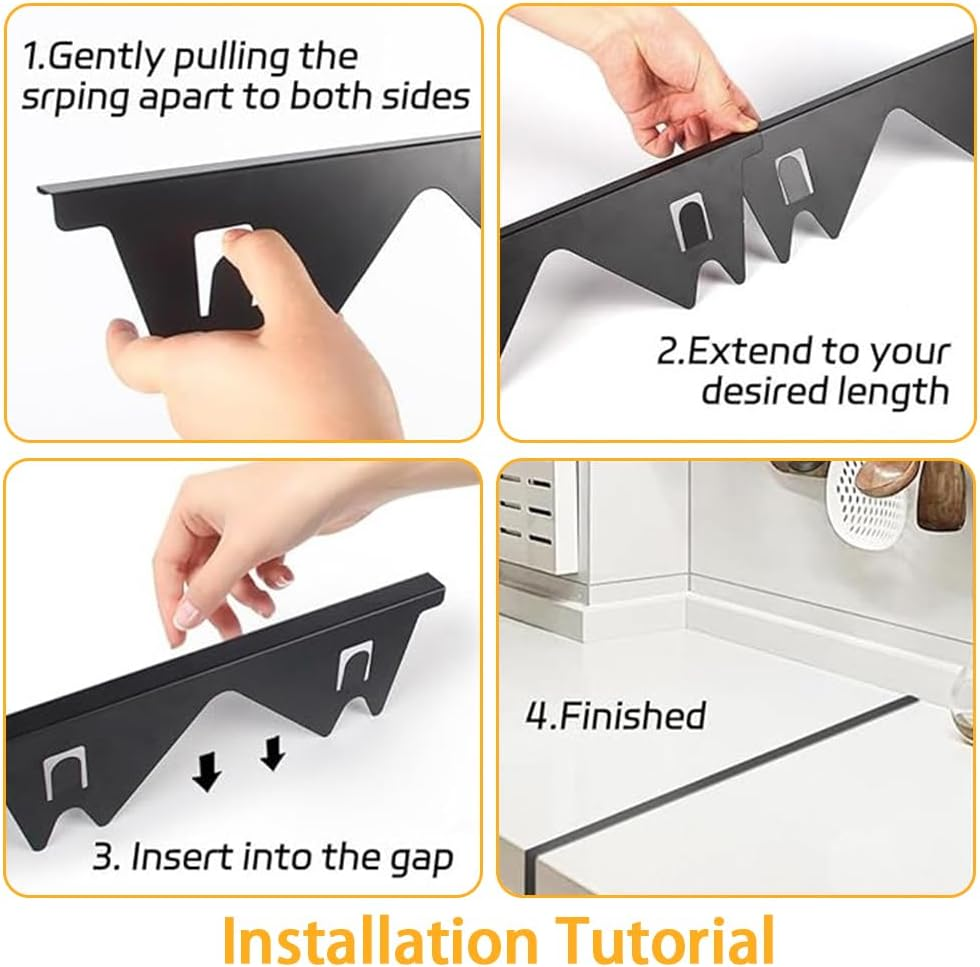 1.Gently pulling the srping apart to both sides

2.Extend to your desired length

3. Insert into the gap

4.Finished

Installation Tutorial