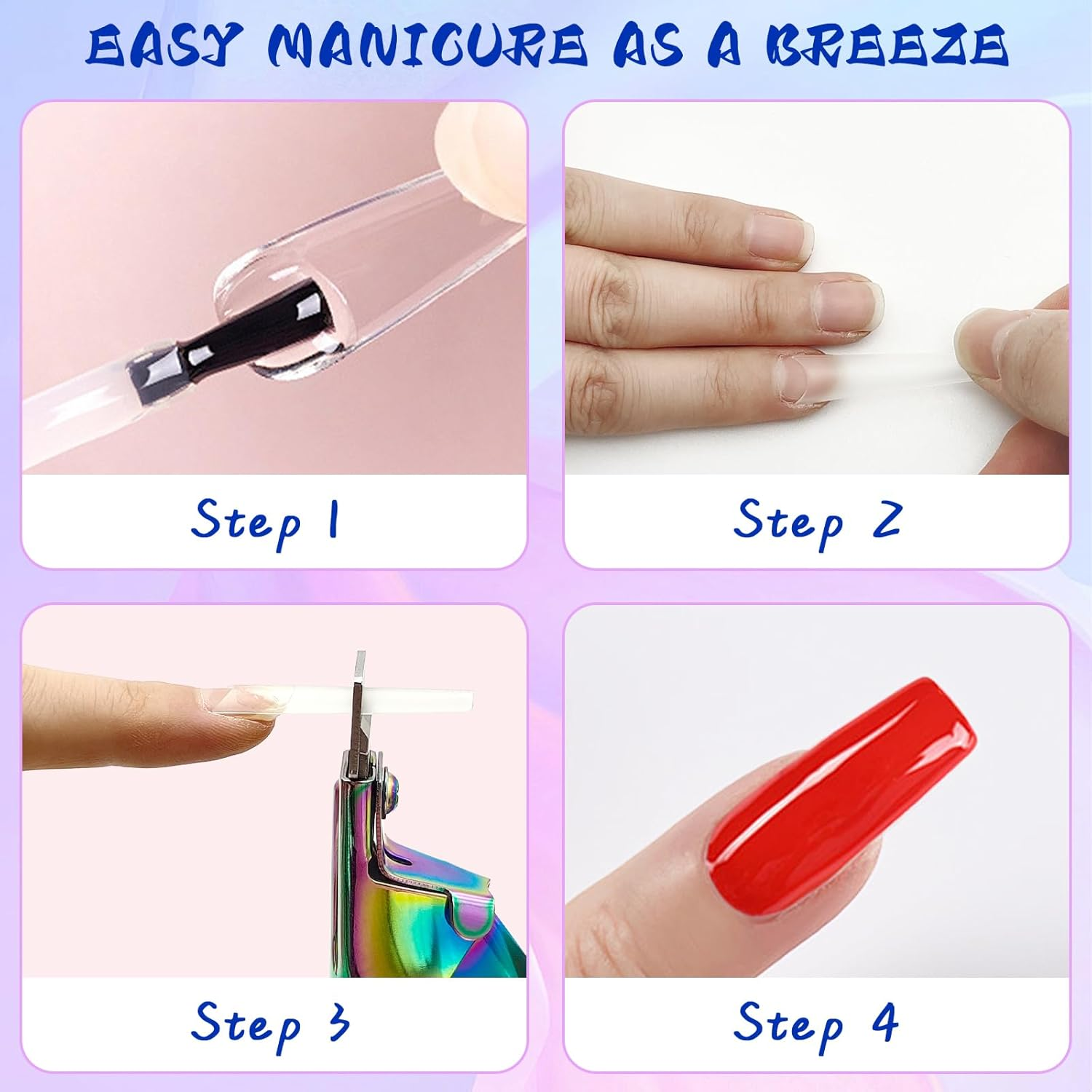 EASY MANICURE AS A BREEZE

Step 1

Step 2

Step 3

Step 4