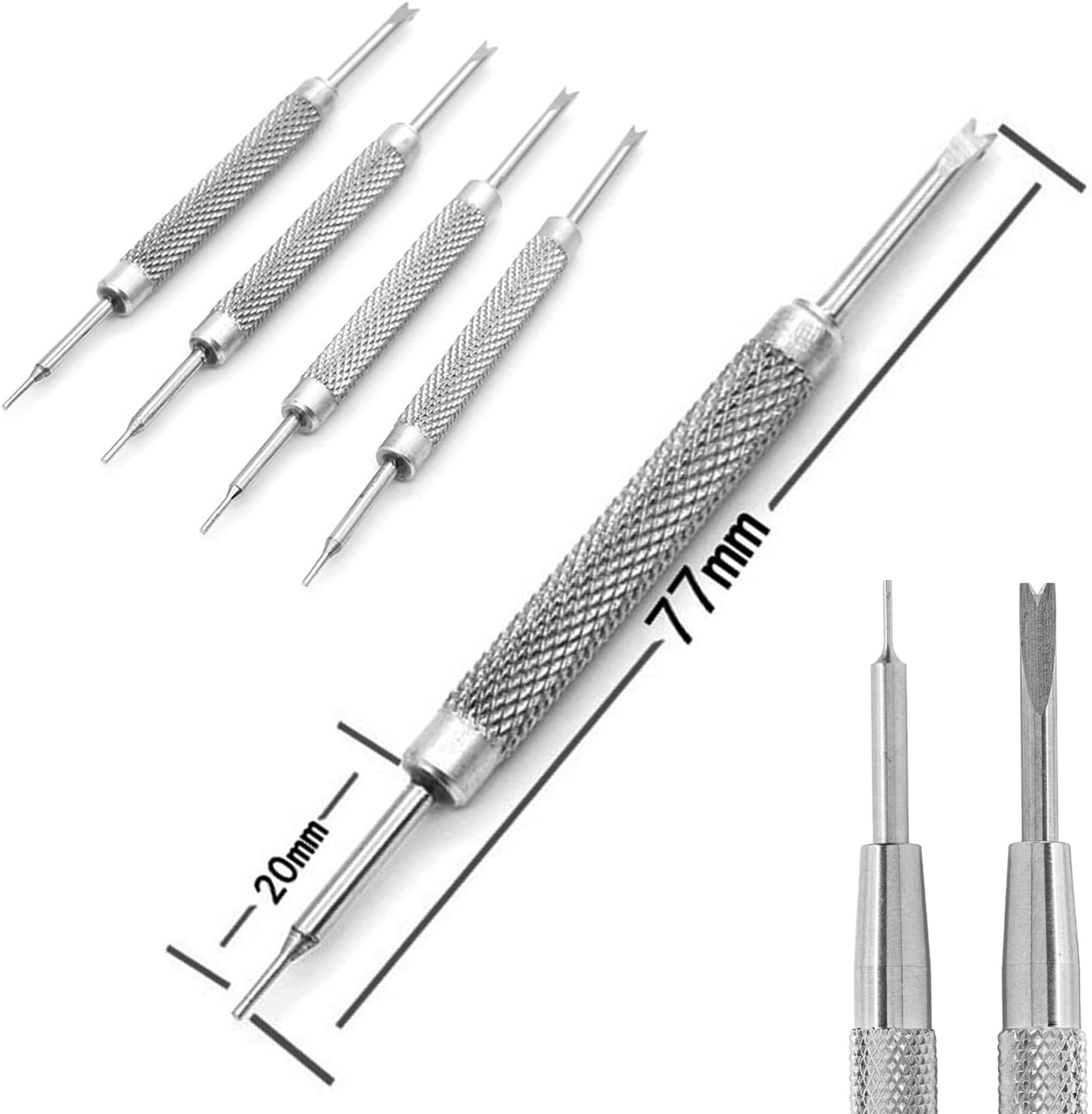 77mm

20mm