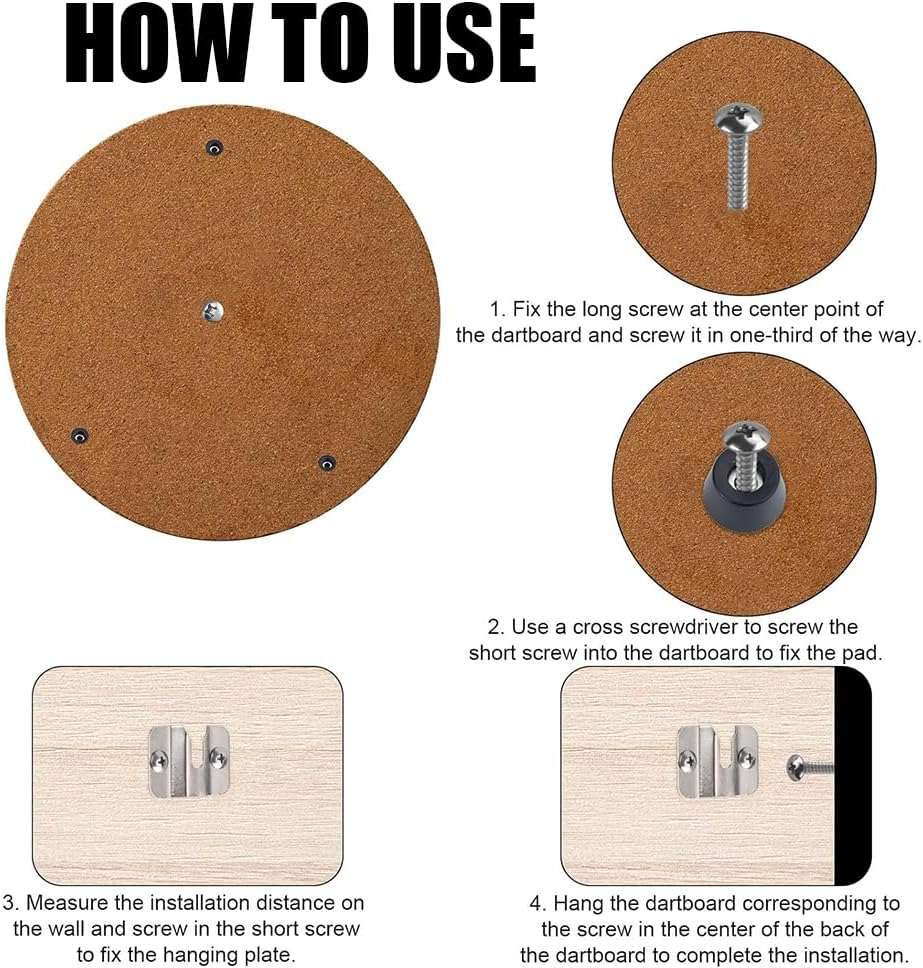 HOW TO USE

1. Fix the long screw at the center point of the dartboard and screw it in one-third of the way.

2. Use a cross screwdriver to screw the short screw into the dartboard to fix the pad.

3. Measure the installation distance on the wall and screw in the short screw to fix the hanging plate.

4. Hang the dartboard corresponding to the screw in the center of the back of the dartboard to complete the installation.