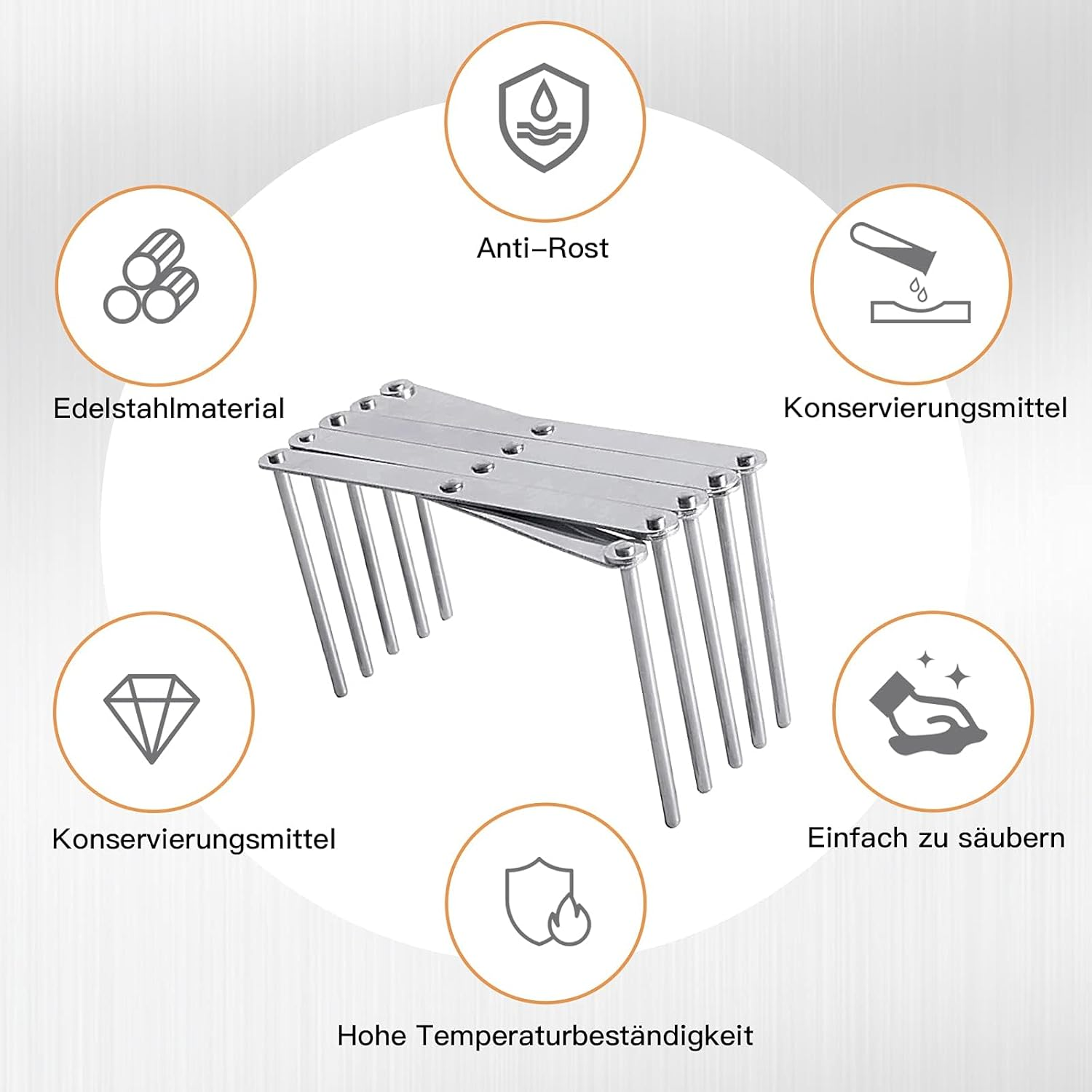 Anti–Rost

Edelstahlmaterial

Konservierungsmittel

Konservierungsmittel

Einfach zu säubern

Hohe Temperaturbeständigkeit