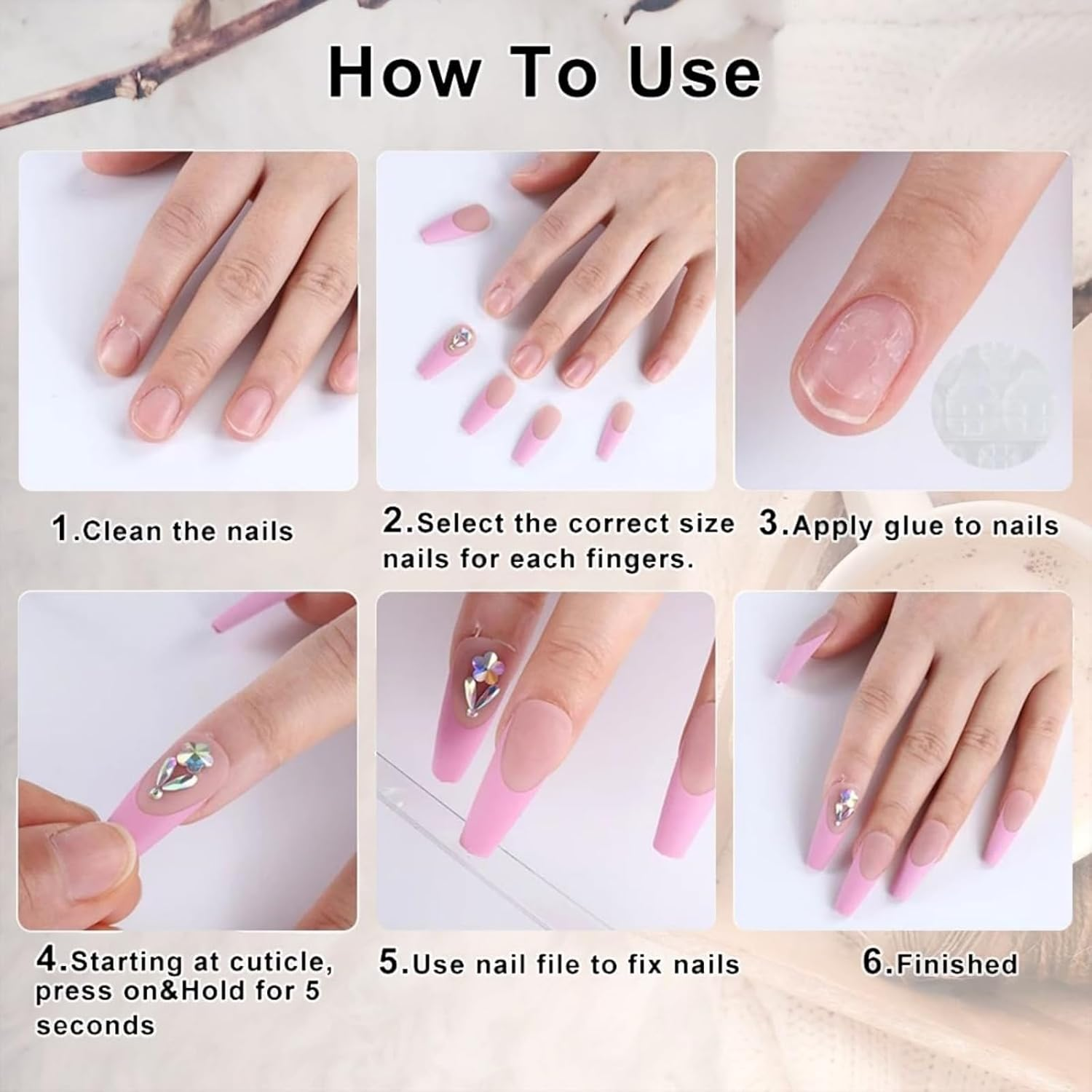 How To Use

1.Clean the nails

2.Select the correct size nails for each fingers.

3.Apply glue to nails

4.Starting at cuticle, press on&Hold for 5 seconds

5.Use nail file to fix nails

6.Finished