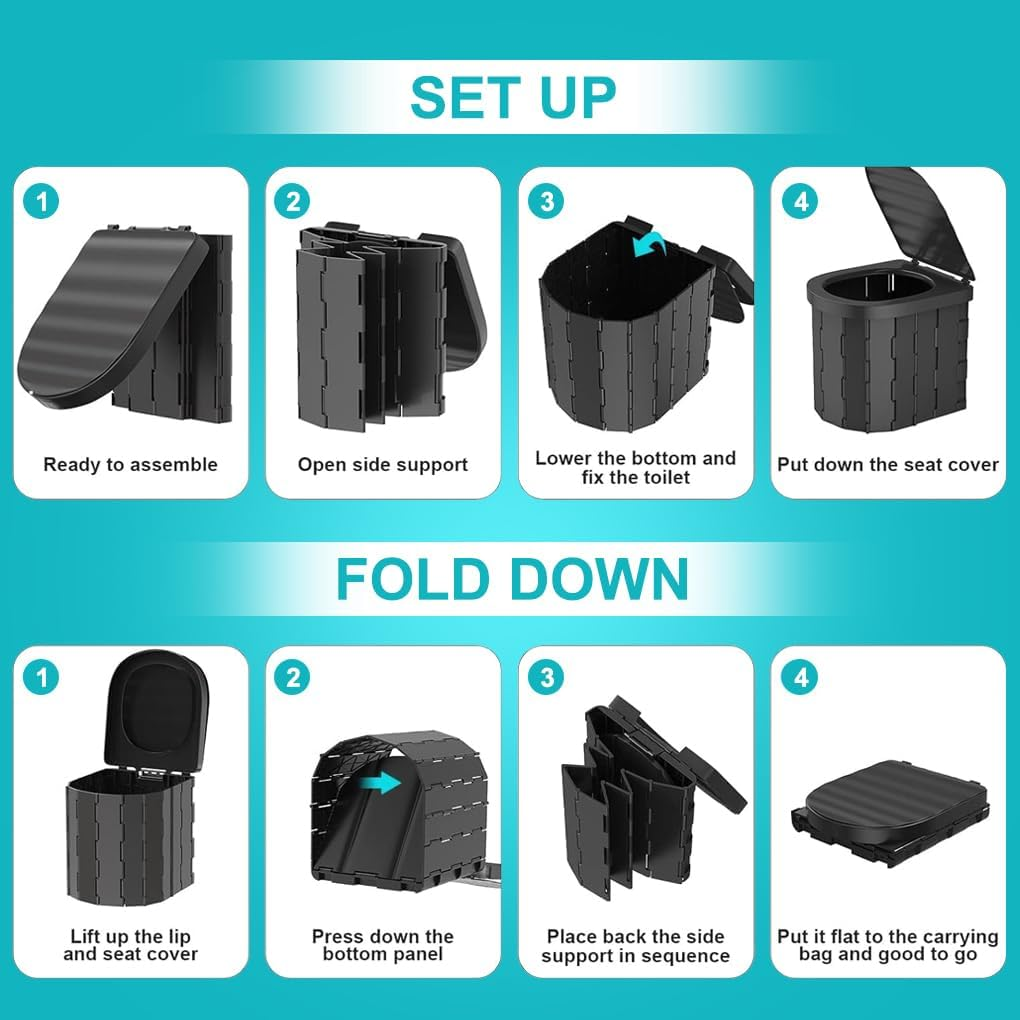 SET UP

1
Ready to assemble

2
Open side support

3
Lower the bottom and fix the toilet

4
Put down the seat cover

FOLD DOWN

1
Lift up the lip and seat cover

2
Press down the bottom panel

3
Place back the side support in sequence

4
Put it flat to the carrying bag and good to go