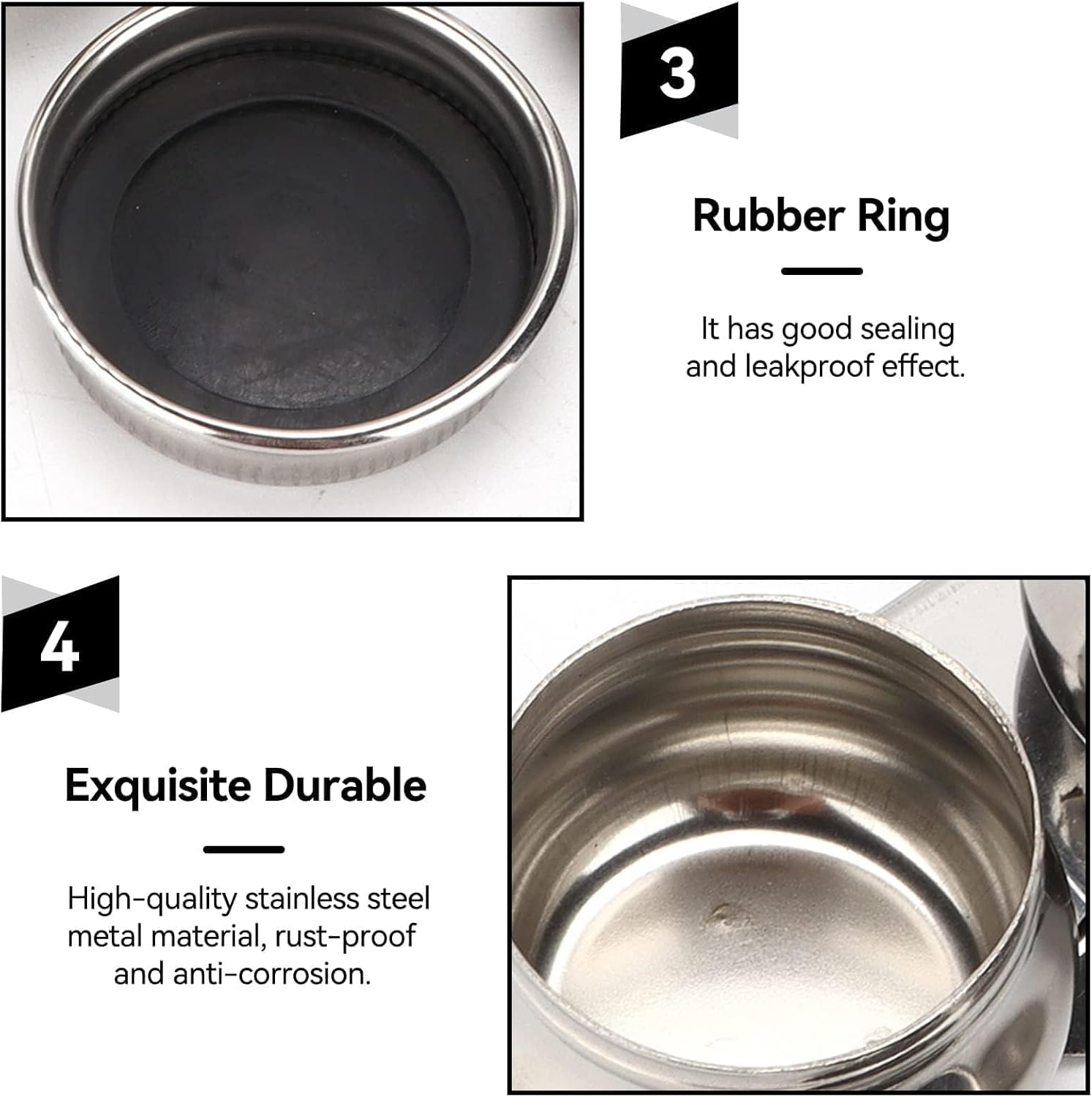 3

Rubber Ring

It has good sealing and leakproof effect.

4

Exquisite Durable

High-quality stainless steel metal material, rust-proof and anti-corrosion.