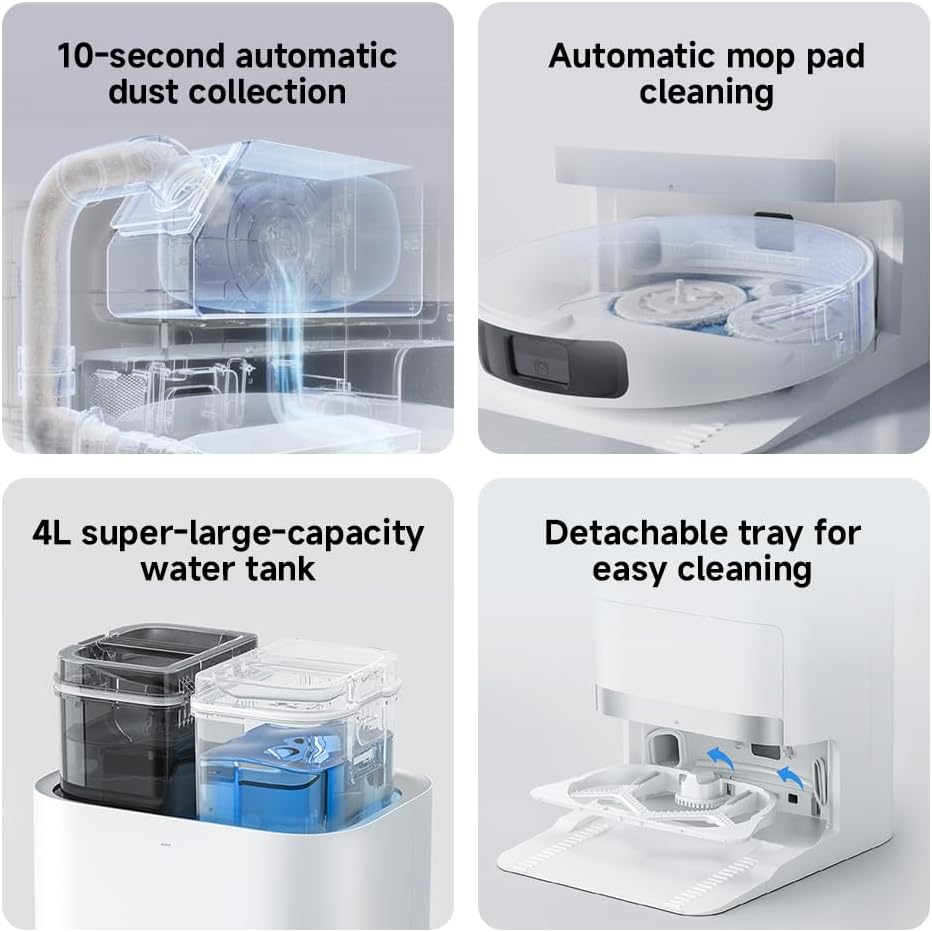 10-second automatic dust collection

Automatic mop pad cleaning

4L super-large-capacity water tank

Detachable tray for easy cleaning