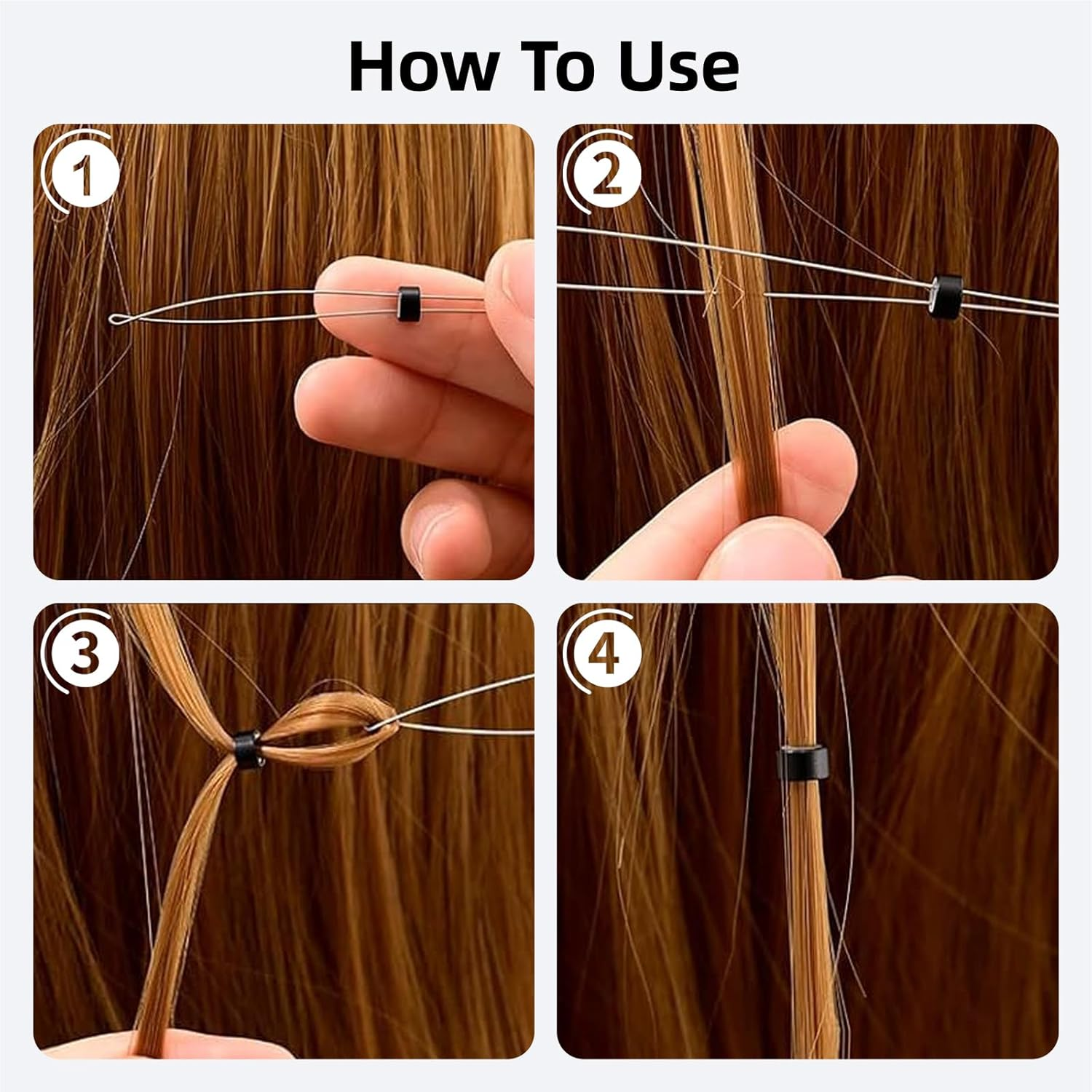 How To Use

1

2

3

4