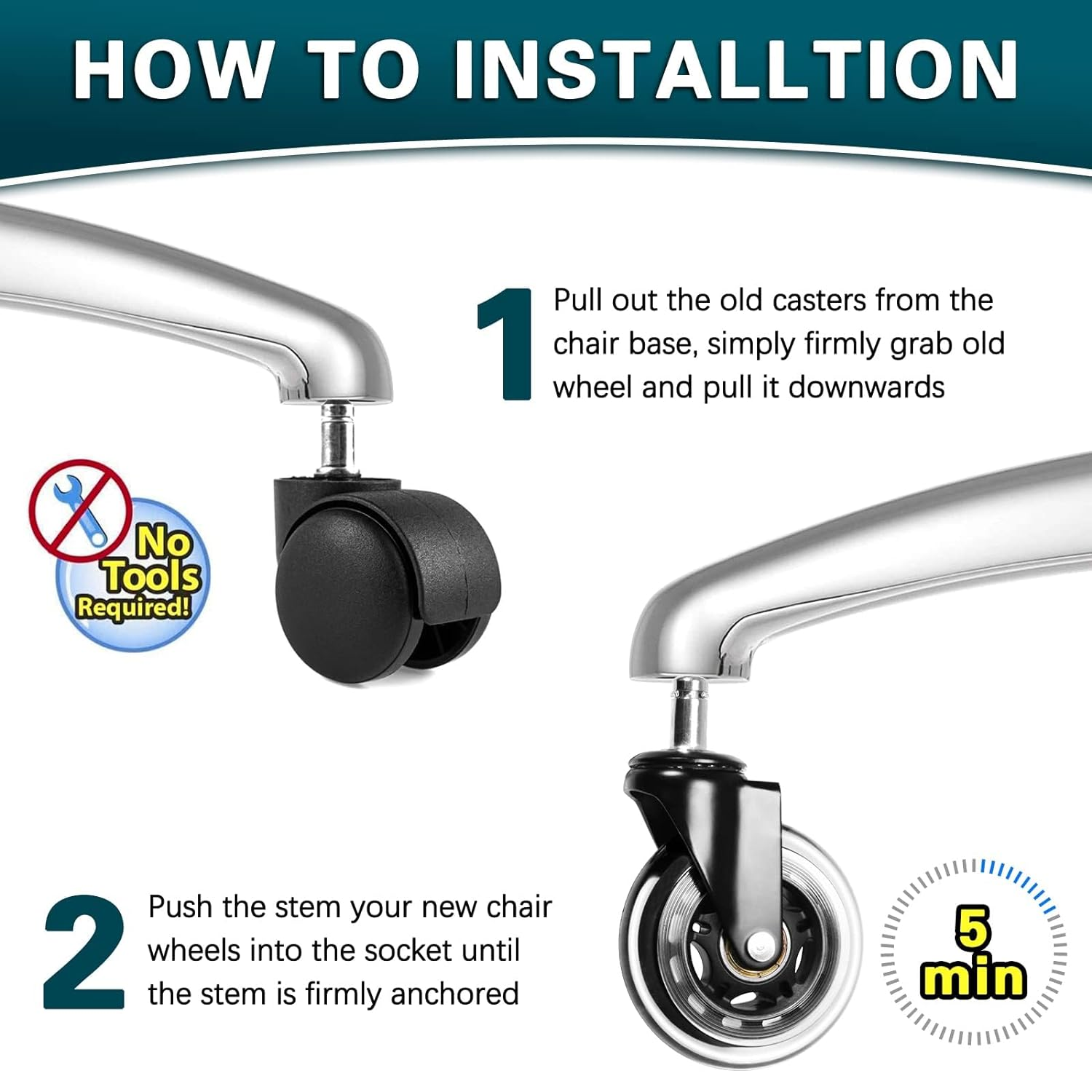 HOW TO INSTALLTION

1 Pull out the old casters from the chair base, simply firmly grab old wheel and pull it downwards

No Tools Required!

2 Push the stem your new chair wheels into the socket until the stem is firmly anchored

5 min