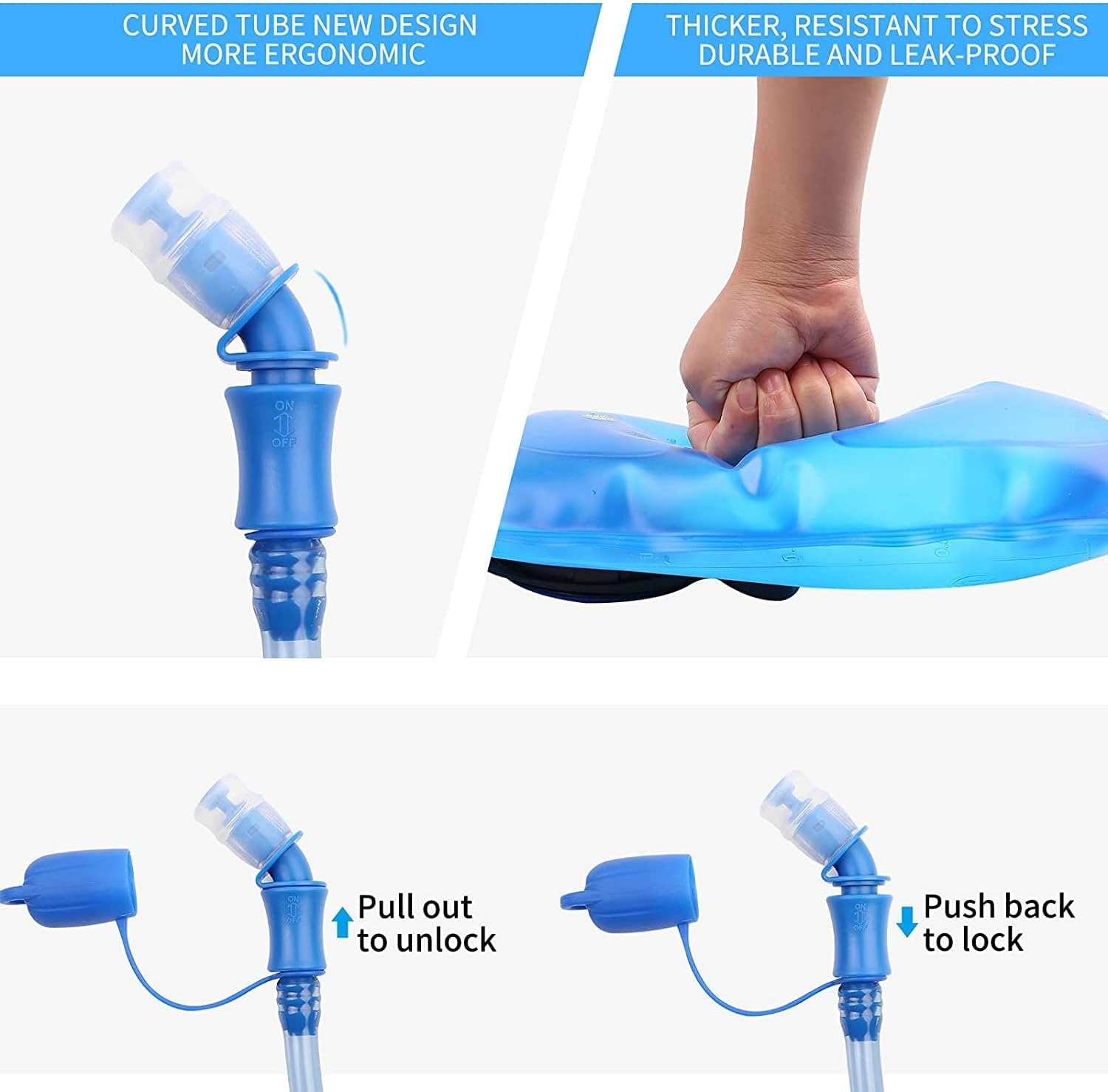 CURVED TUBE NEW DESIGN
MORE ERGONOMIC

THICKER, RESISTANT TO STRESS
DURABLE AND LEAK-PROOF

ON
OFF

ON
OFF

Pull out
to unlock

ON
OFF

Push back
to lock