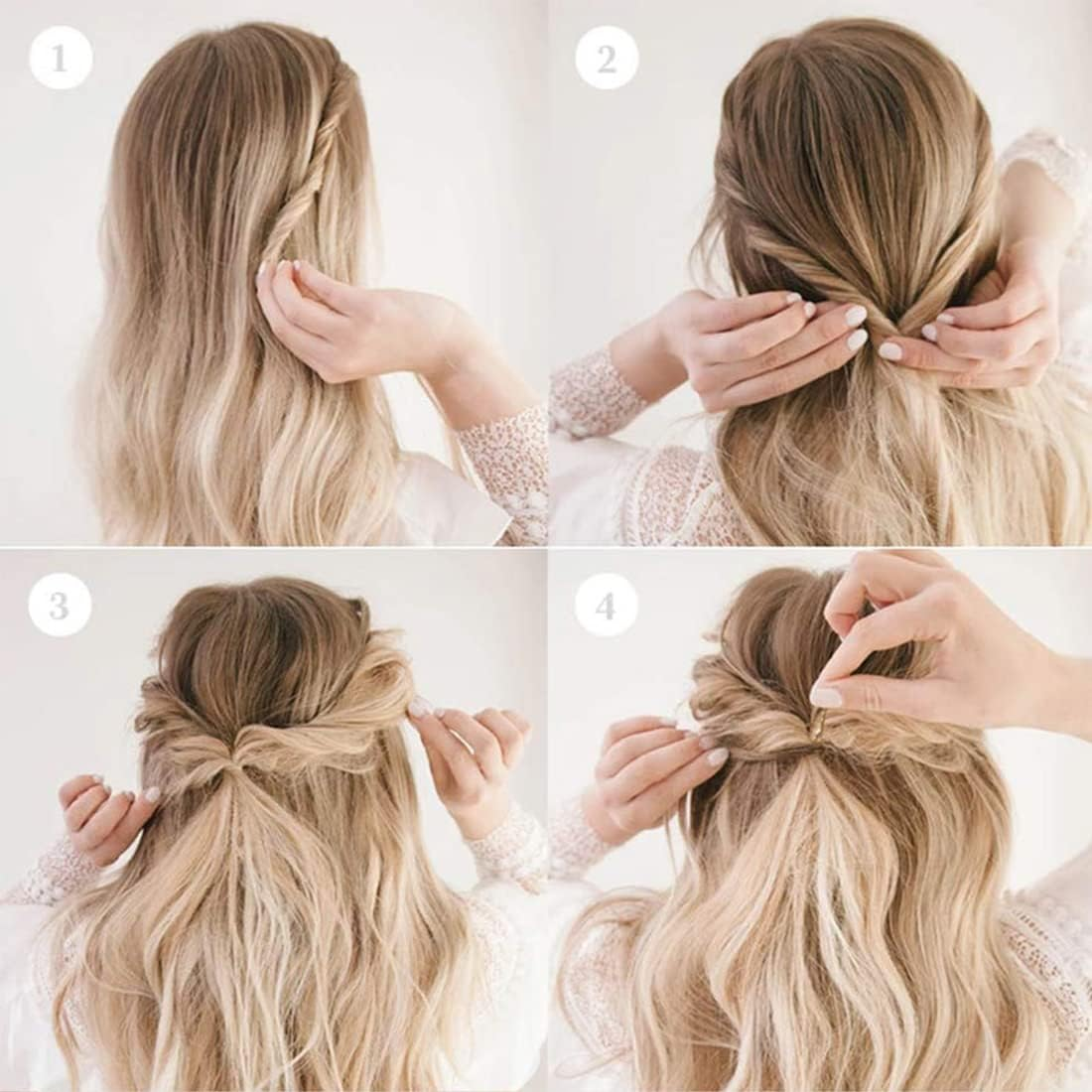 1

2

3

4