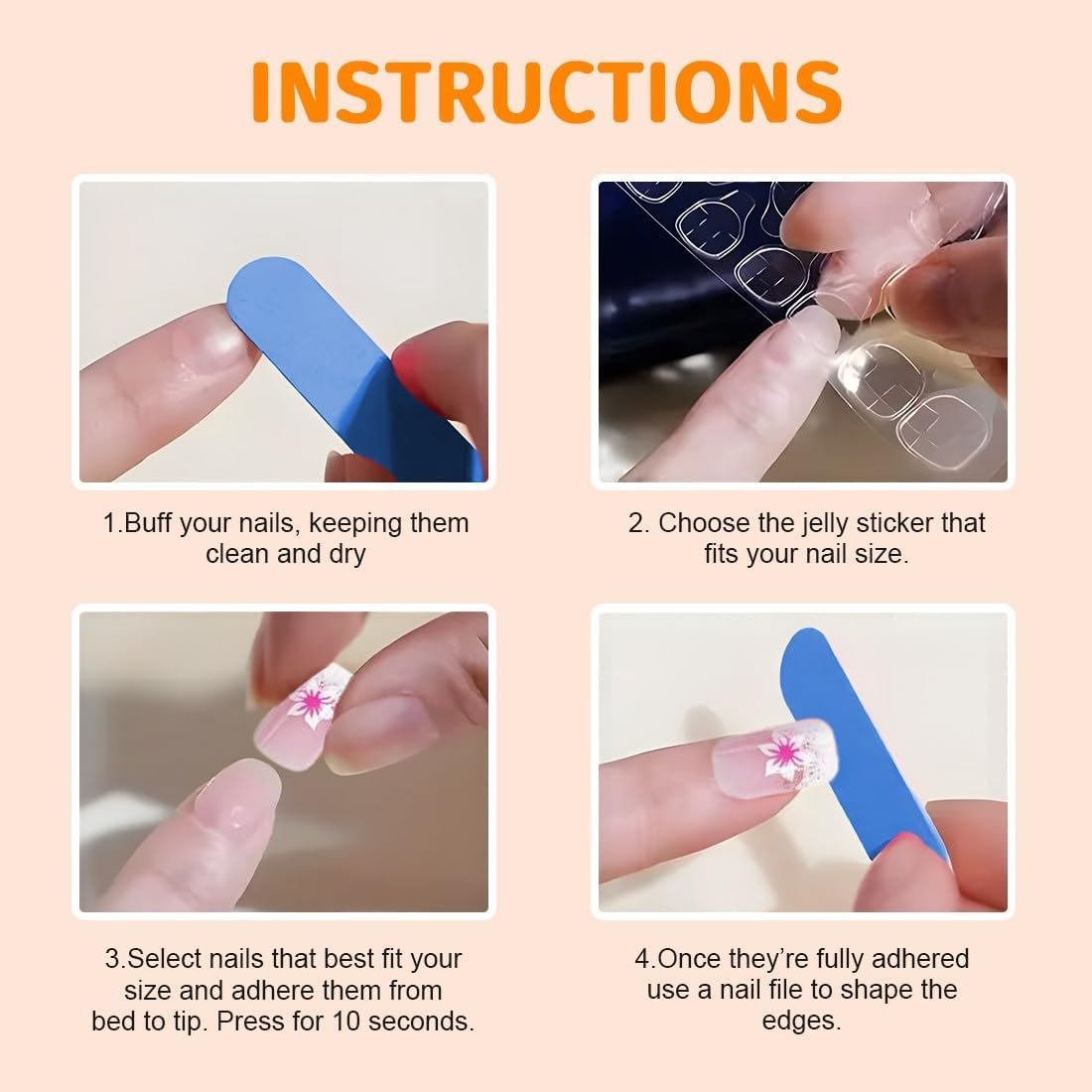 INSTRUCTIONS

1.Buff your nails, keeping them clean and dry

2. Choose the jelly sticker that fits your nail size.

3.Select nails that best fit your size and adhere them from bed to tip. Press for 10 seconds.

4.Once they're fully adhered use a nail file to shape the edges.