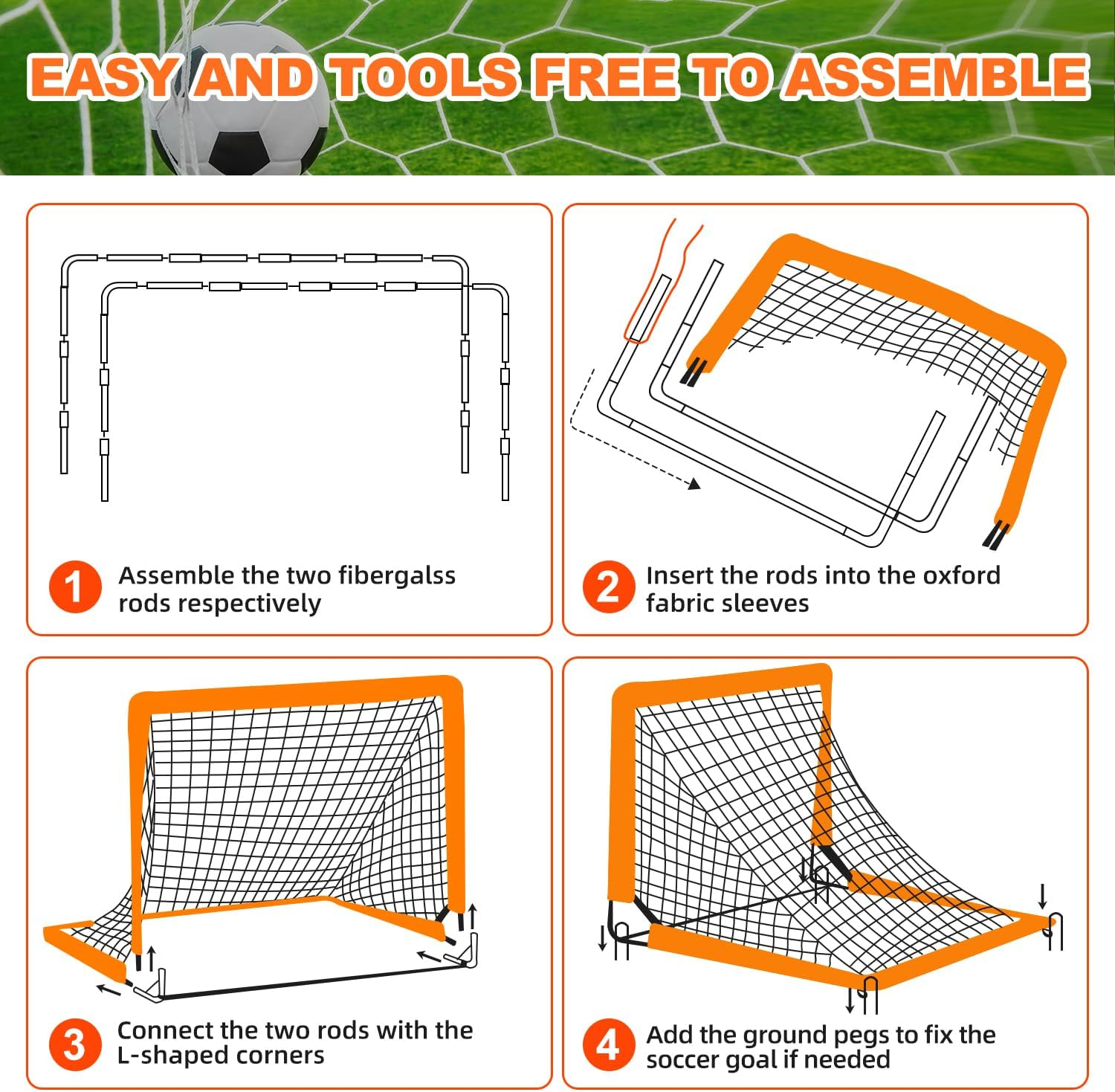 EASY AND TOOLS FREE TO ASSEMBLE

1 Assemble the two fibergalss rods respectively

2 Insert the rods into the oxford fabric sleeves

3 Connect the two rods with the L-shaped corners

4 Add the ground pegs to fix the soccer goal if needed