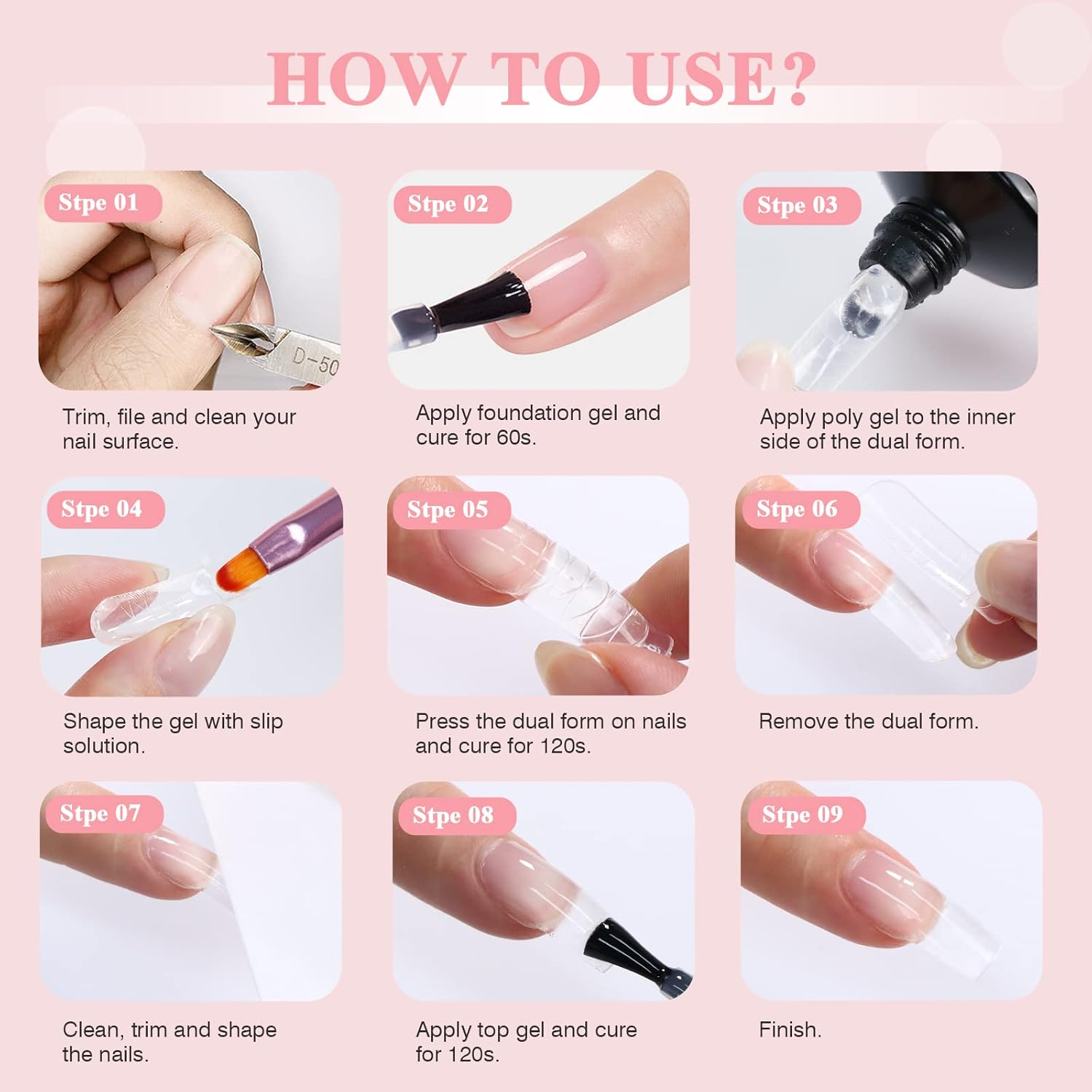 HOW TO USE?

Stpe 01

D-50

Trim, file and clean your nail surface.

Stpe 02

Apply foundation gel and cure for 60s.

Stpe 03

Apply poly gel to the inner side of the dual form.

Stpe 04

Shape the gel with slip solution.

Stpe 05

Press the dual form on nails and cure for 120s.

Stpe 06

Remove the dual form.

Stpe 07

Clean, trim and shape the nails.

Stpe 08

Apply top gel and cure for 120s.

Stpe 09

Finish.