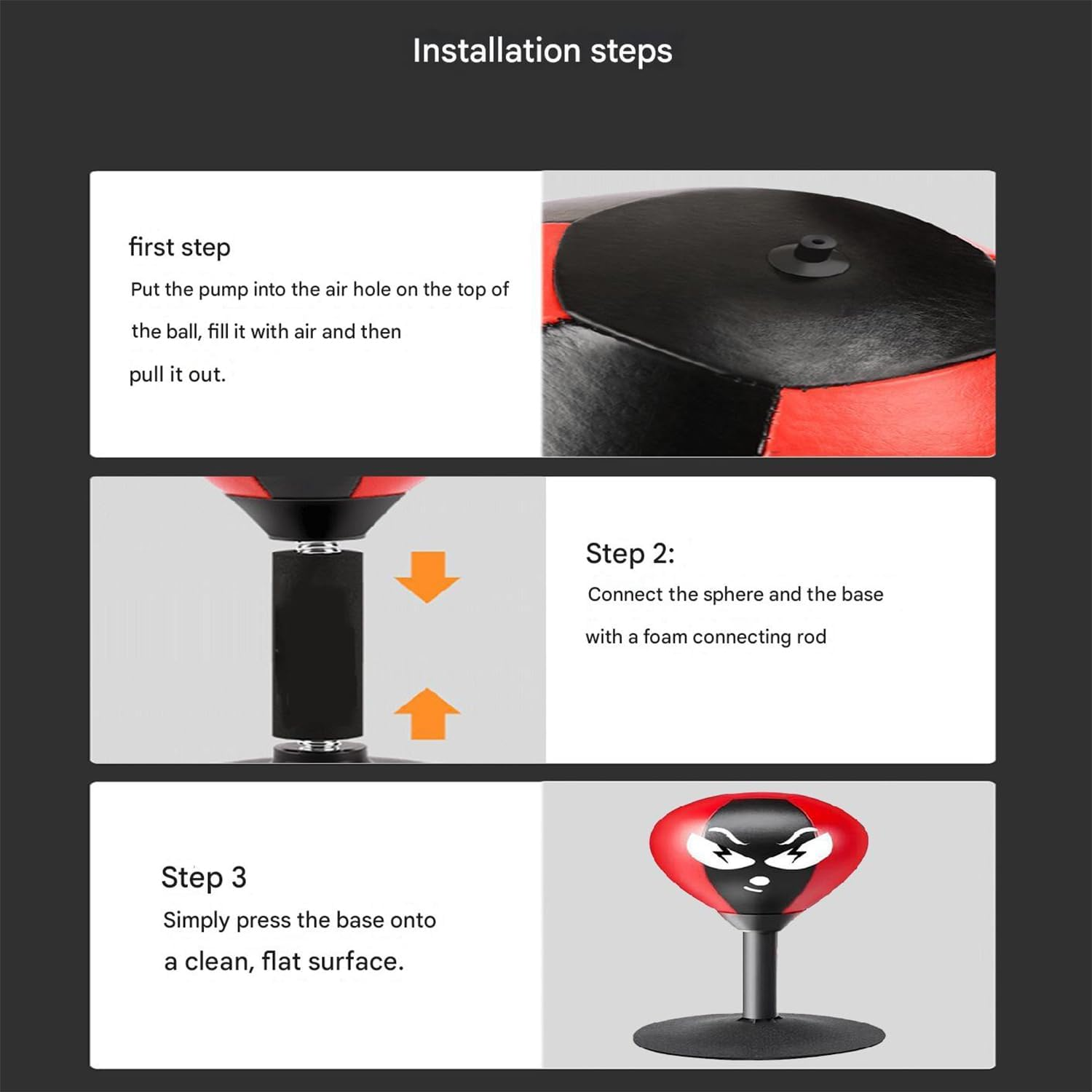 Installation steps

first step
Put the pump into the air hole on the top of the ball, fill it with air and then pull it out.

Step 2:
Connect the sphere and the base with a foam connecting rod

Step 3
Simply press the base onto a clean, flat surface.