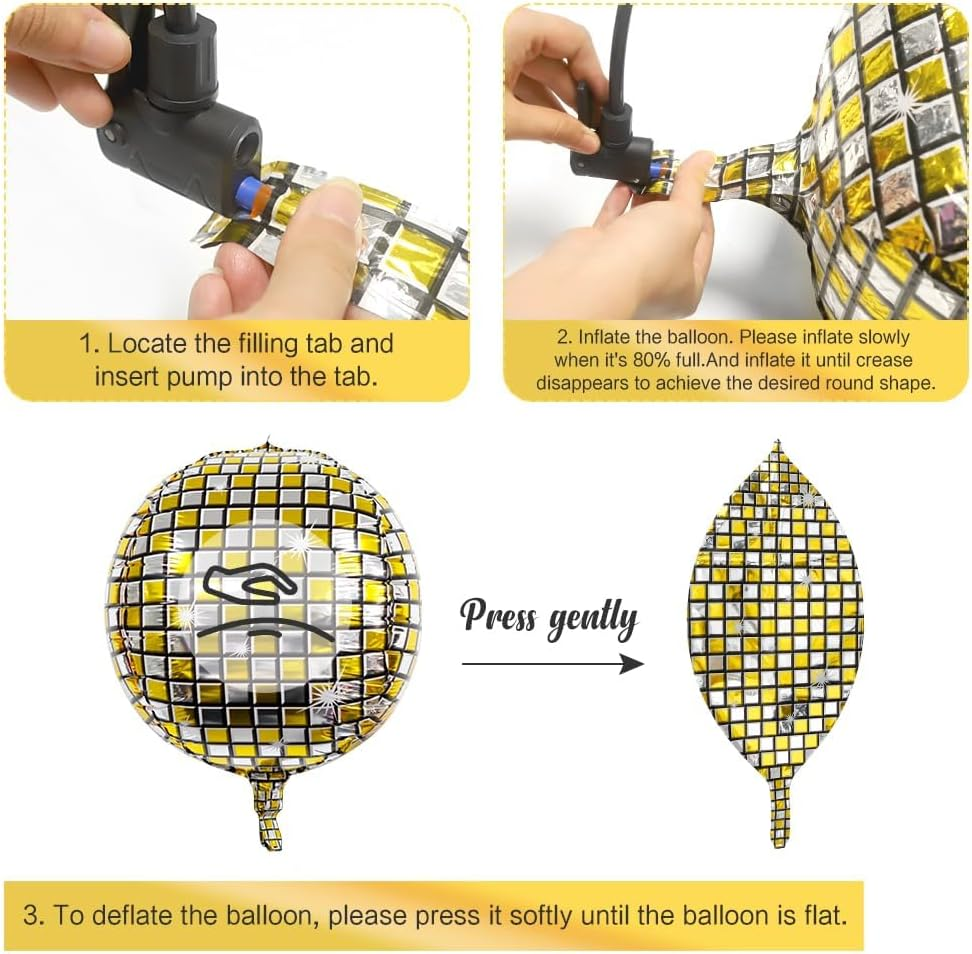 1. Locate the filling tab and insert pump into the tab.

2. Inflate the balloon. Please inflate slowly when it's 80% full.And inflate it until crease disappears to achieve the desired round shape.

Press gently

3. To deflate the balloon, please press it softly until the balloon is flat.