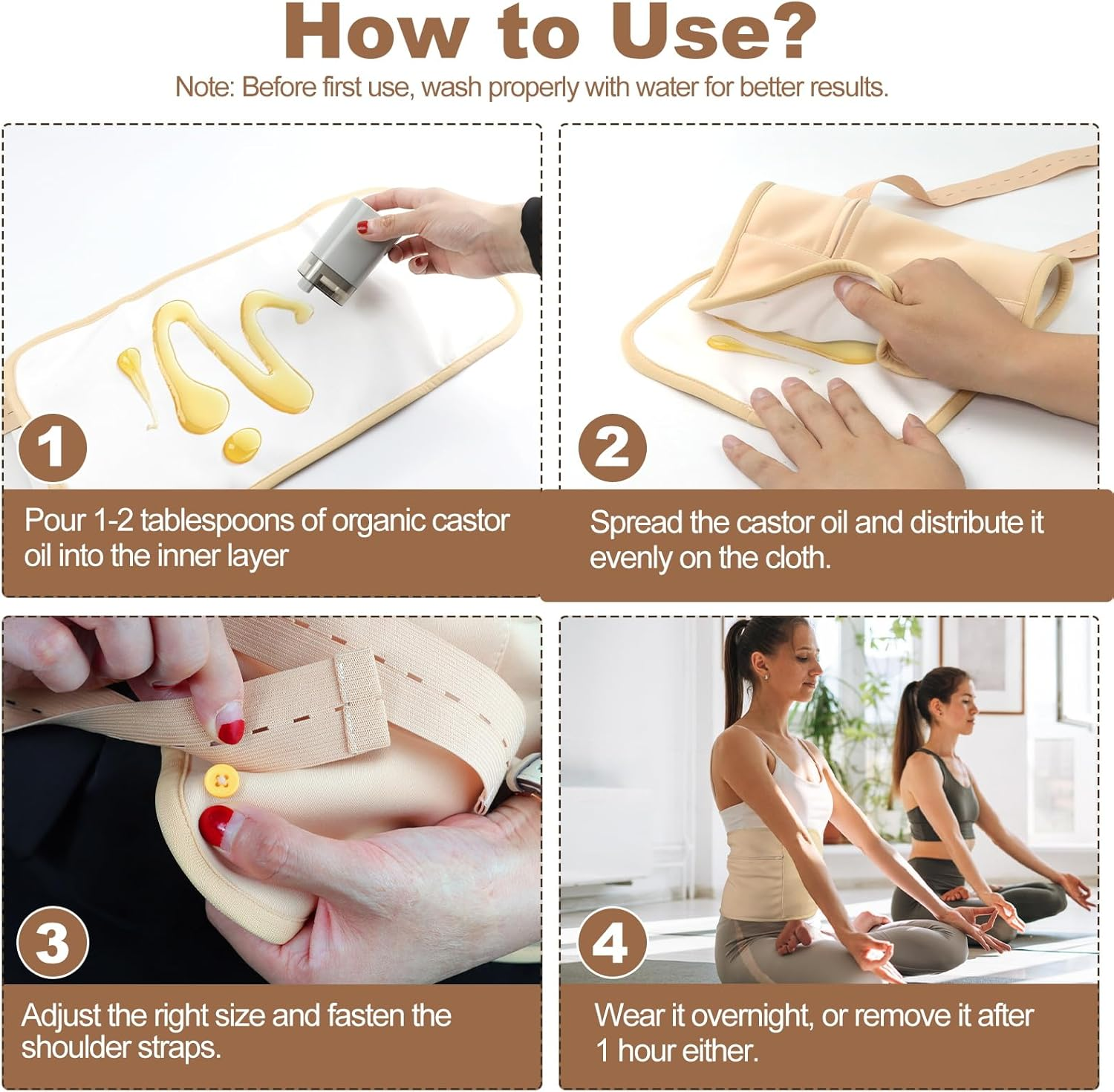 How to Use?

Note: Before first use, wash properly with water for better results.

1

Pour 1-2 tablespoons of organic castor oil into the inner layer

2

Spread the castor oil and distribute it evenly on the cloth.

3

Adjust the right size and fasten the shoulder straps.

4

Wear it overnight, or remove it after 1 hour either.