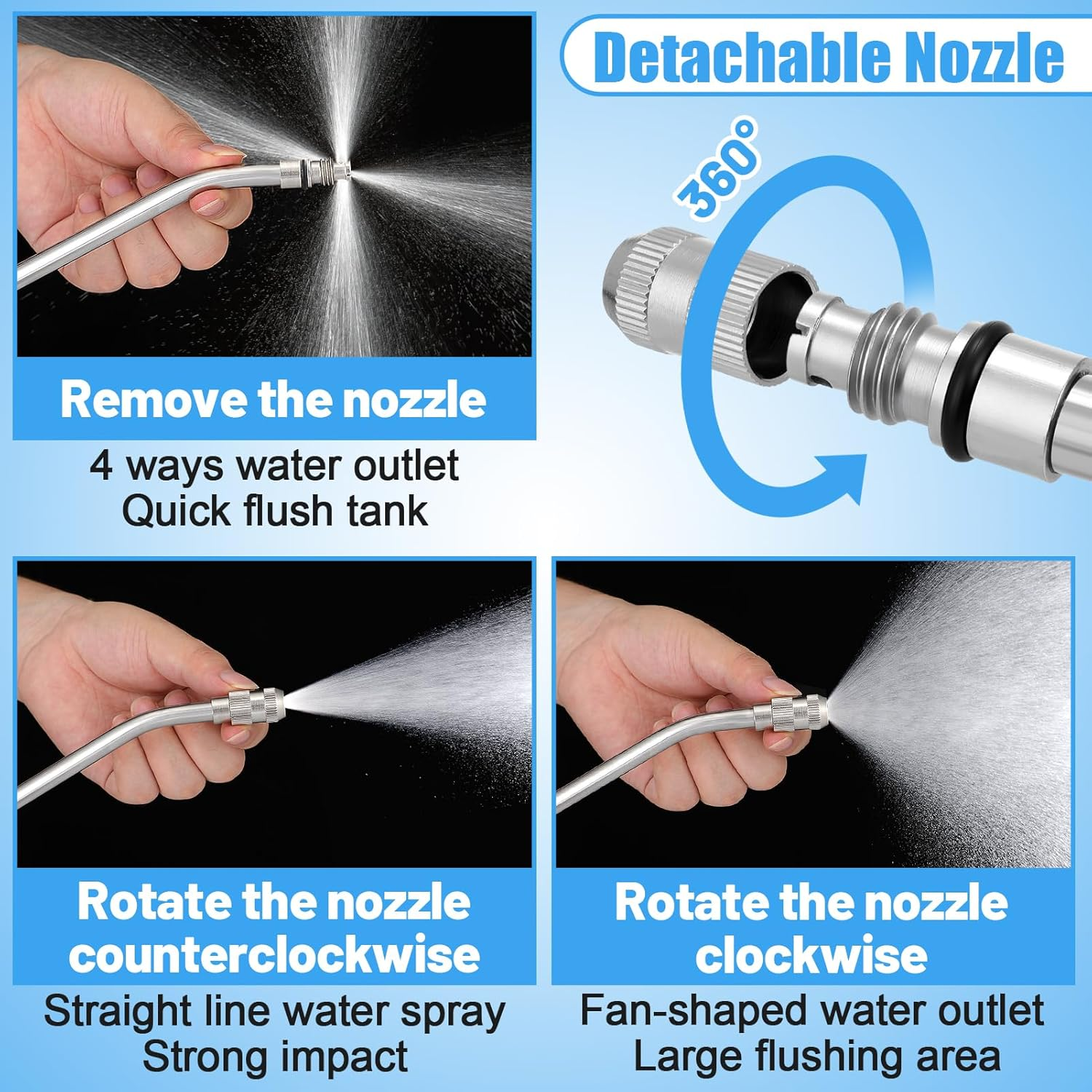 Detachable Nozzle

360°

Remove the nozzle

4 ways water outlet
Quick flush tank

Rotate the nozzle counterclockwise

Straight line water spray
Strong impact

Rotate the nozzle clockwise

Fan-shaped water outlet
Large flushing area