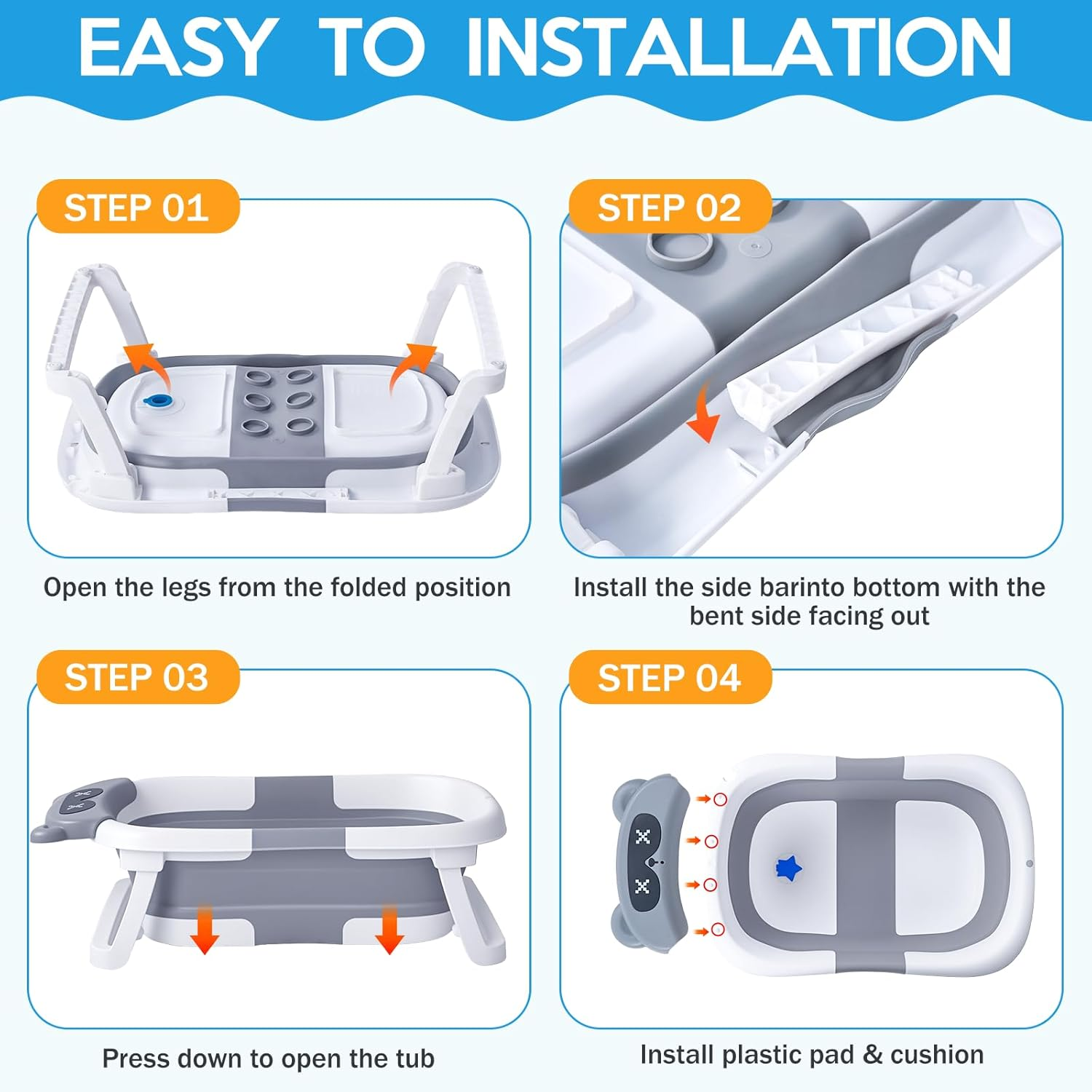 EASY TO INSTALLATION

STEP 01

Open the legs from the folded position

STEP 02

Install the side barinto bottom with the bent side facing out

STEP 03

Press down to open the tub

STEP 04

Install plastic pad & cushion