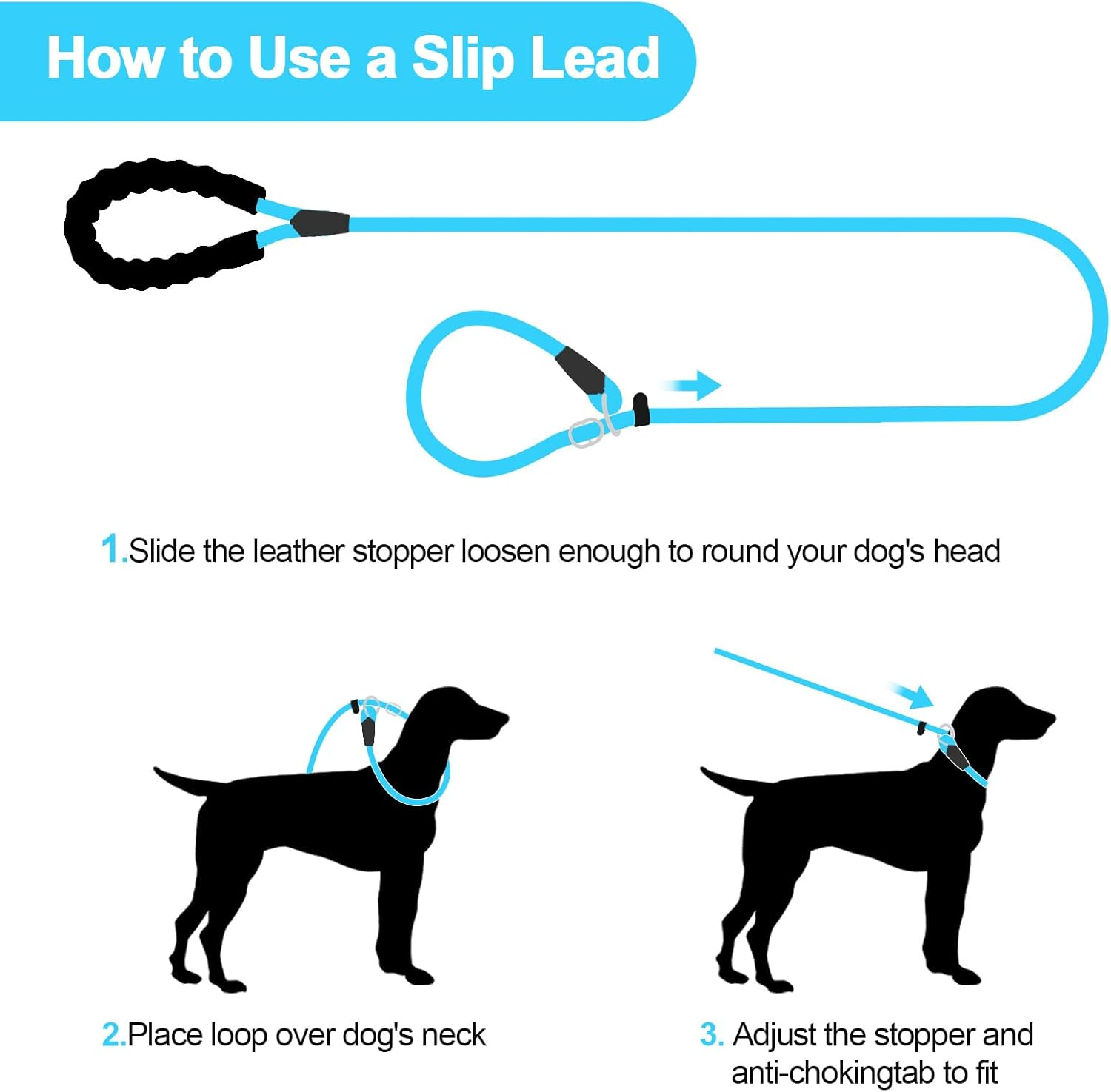 How to Use a Slip Lead

1.Slide the leather stopper loosen enough to round your dog's head

2.Place loop over dog's neck

3. Adjust the stopper and anti-chokingtab to fit