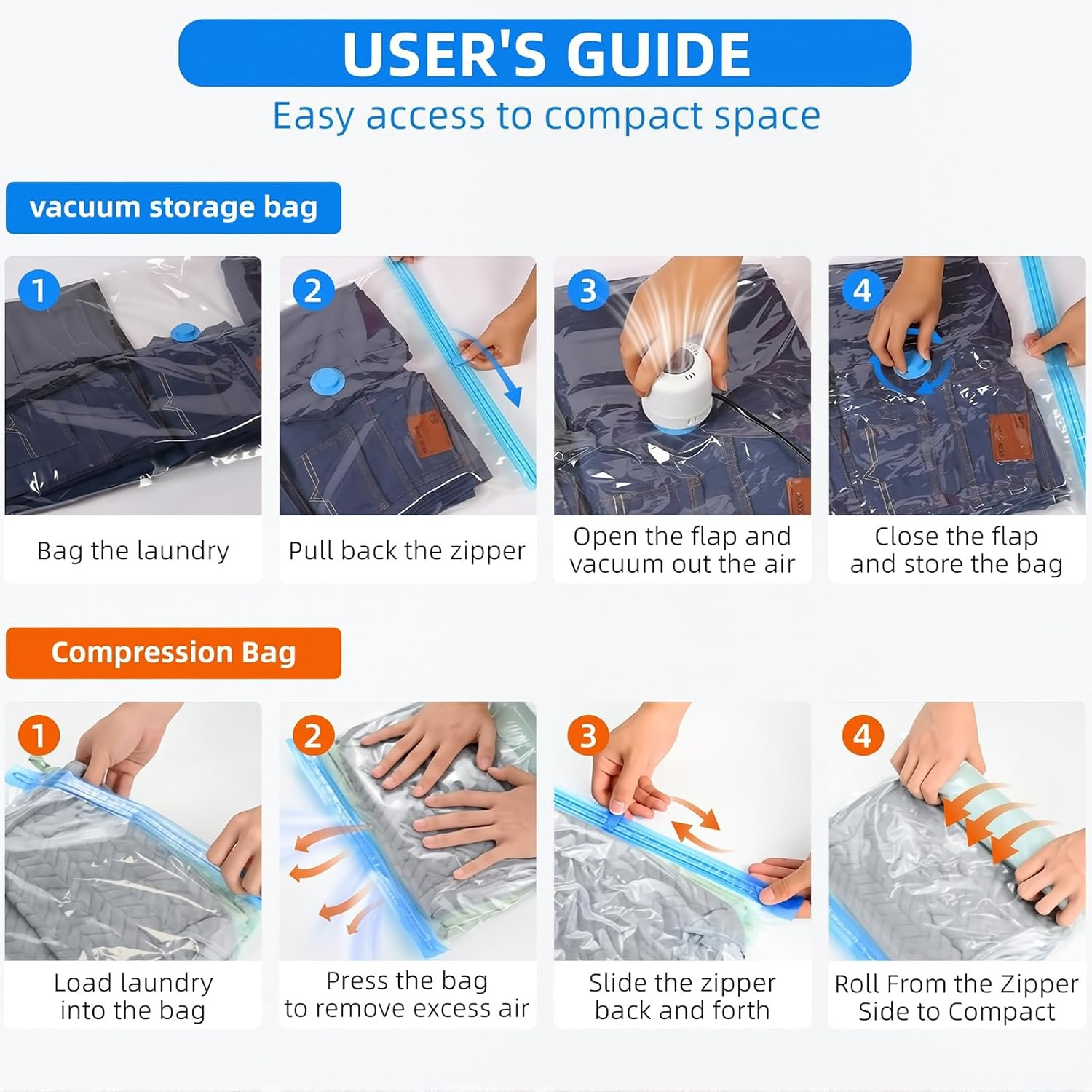 USER'S GUIDE

Easy access to compact space

vacuum storage bag

1

Bag the laundry

2

Pull back the zipper

3

Open the flap and vacuum out the air

4

Close the flap and store the bag

Compression Bag

1

Load laundry into the bag

2

Press the bag to remove excess air

3

Slide the zipper back and forth

4

Roll From the Zipper Side to Compact