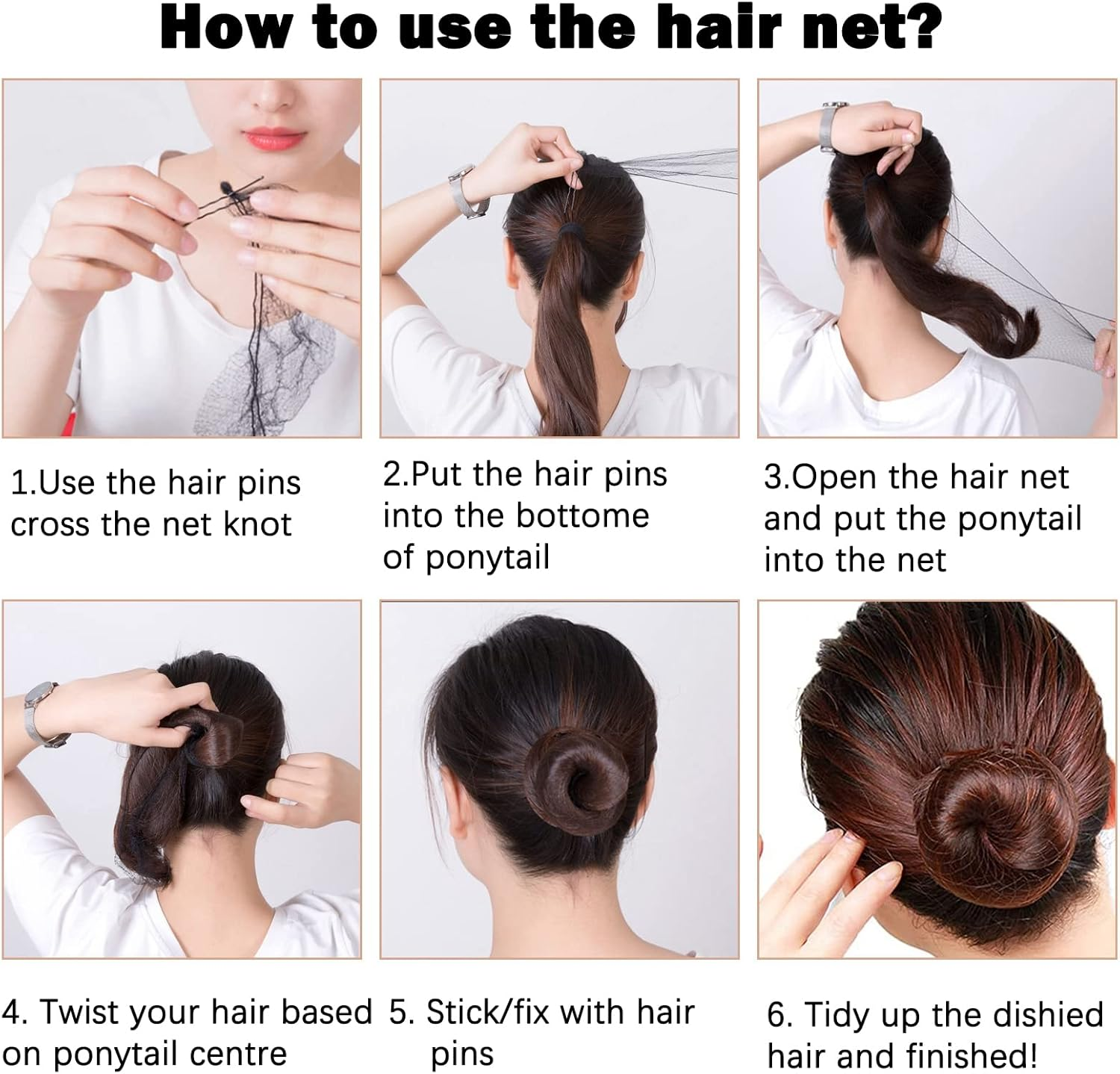 How to use the hair net?

1.Use the hair pins cross the net knot

2.Put the hair pins into the bottome of ponytail

3.Open the hair net and put the ponytail into the net

4. Twist your hair based on ponytail centre

5. Stick/fix with hair pins

6. Tidy up the dishied hair and finished!