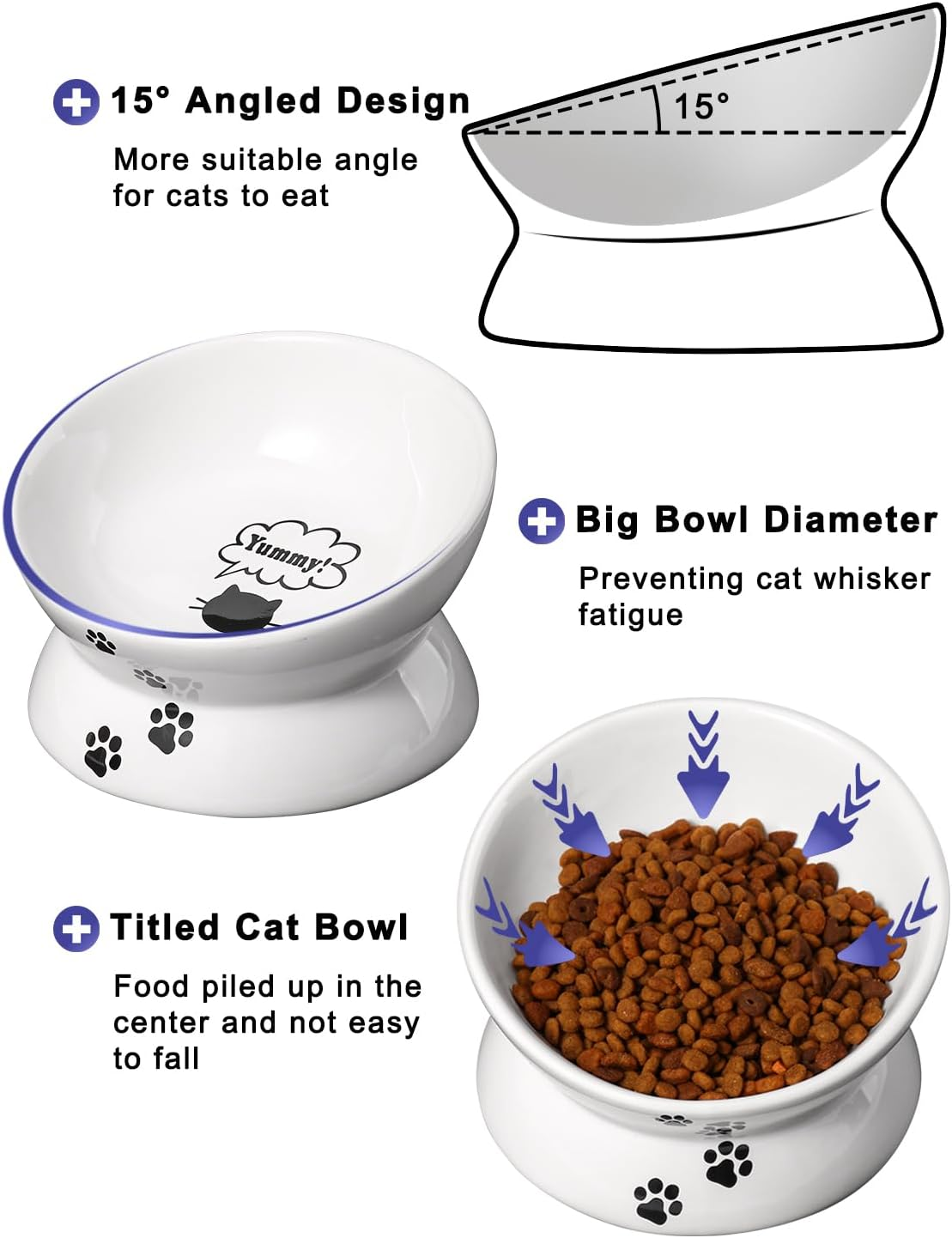 15° Angled Design

More suitable angle for cats to eat

15°

Yummy!

Big Bowl Diameter

Preventing cat whisker fatigue

Titled Cat Bowl

Food piled up in the center and not easy to fall