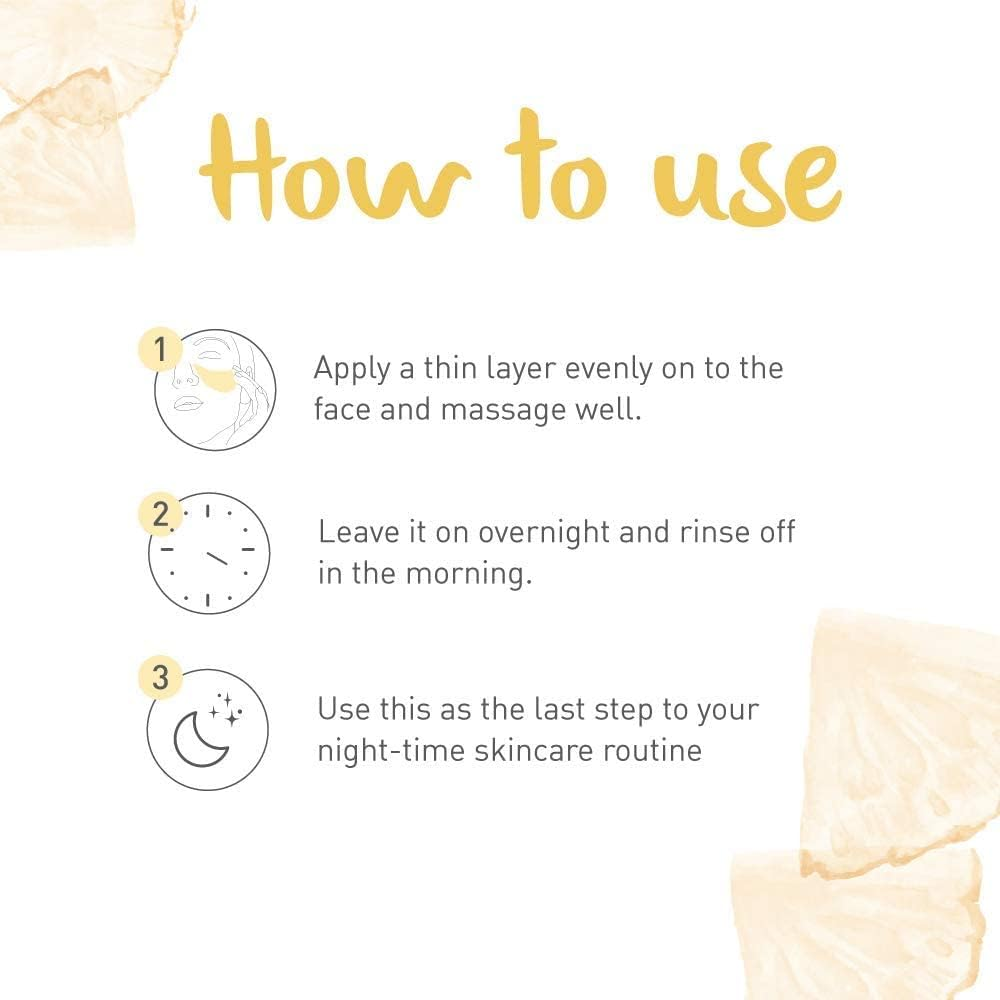 How to use

1
Apply a thin layer evenly on to the face and massage well.

2
Leave it on overnight and rinse off in the morning.

3
Use this as the last step to your night-time skincare routine