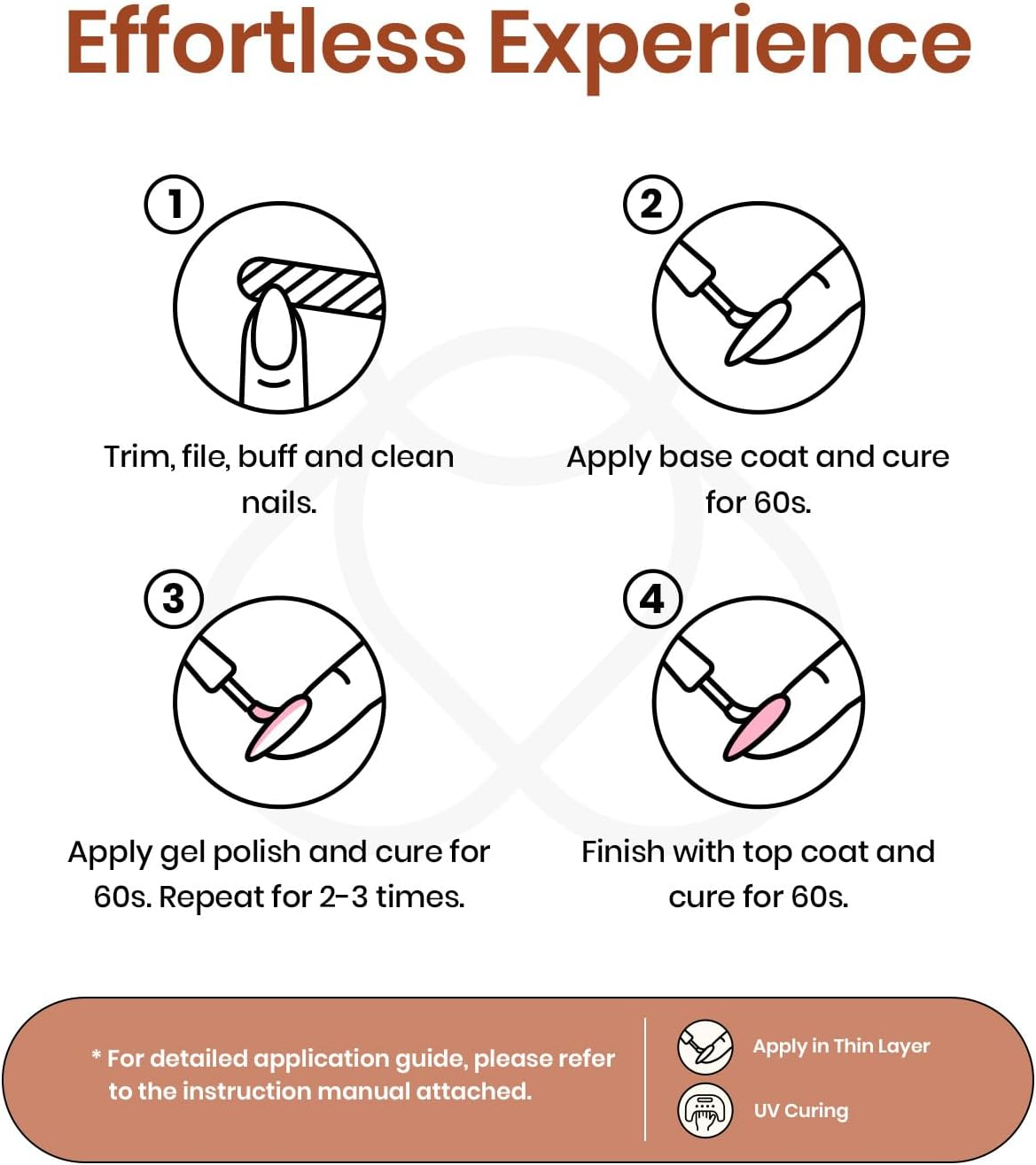 Effortless Experience

1

Trim, file, buff and clean nails.

2

Apply base coat and cure for 60s.

3

Apply gel polish and cure for 60s. Repeat for 2-3 times.

4

Finish with top coat and cure for 60s.

* For detailed application guide, please refer to the instruction manual attached.

Apply in Thin Layer

UV Curing