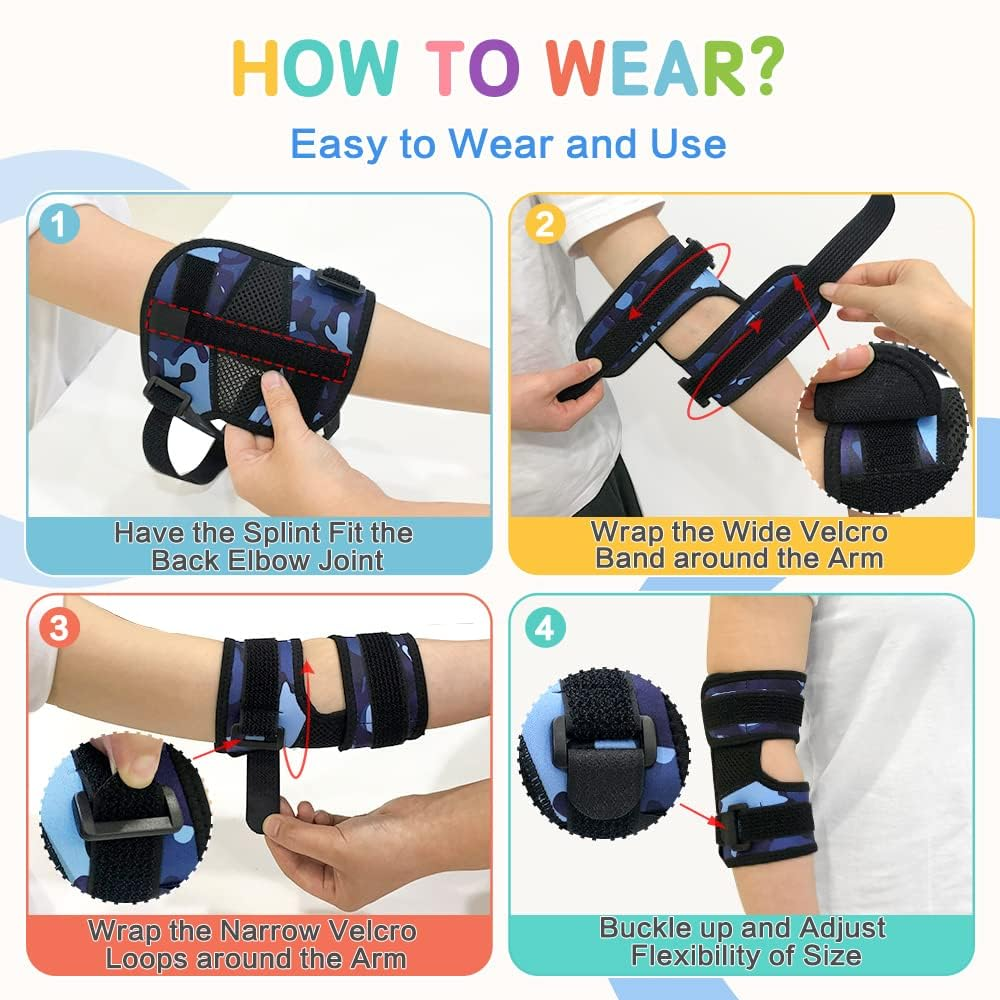 HOW TO WEAR?

Easy to Wear and Use

1

Have the Splint Fit the Back Elbow Joint

2

Wrap the Wide Velcro Band around the Arm

3

Wrap the Narrow Velcro Loops around the Arm

4

Buckle up and Adjust Flexibility of Size