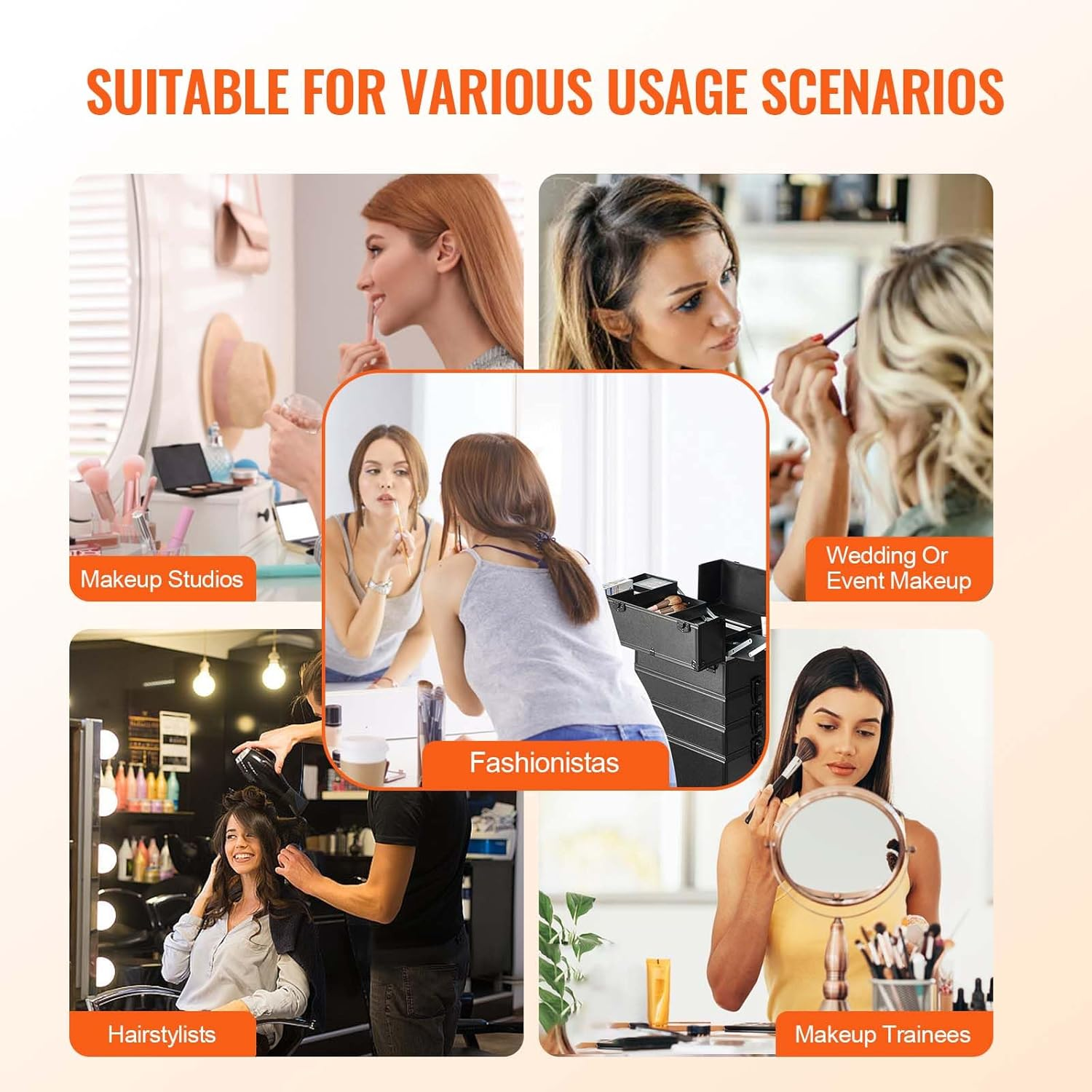 SUITABLE FOR VARIOUS USAGE SCENARIOS

Makeup Studios

Wedding Or Event Makeup

Fashionistas

Hairstylists

Makeup Trainees