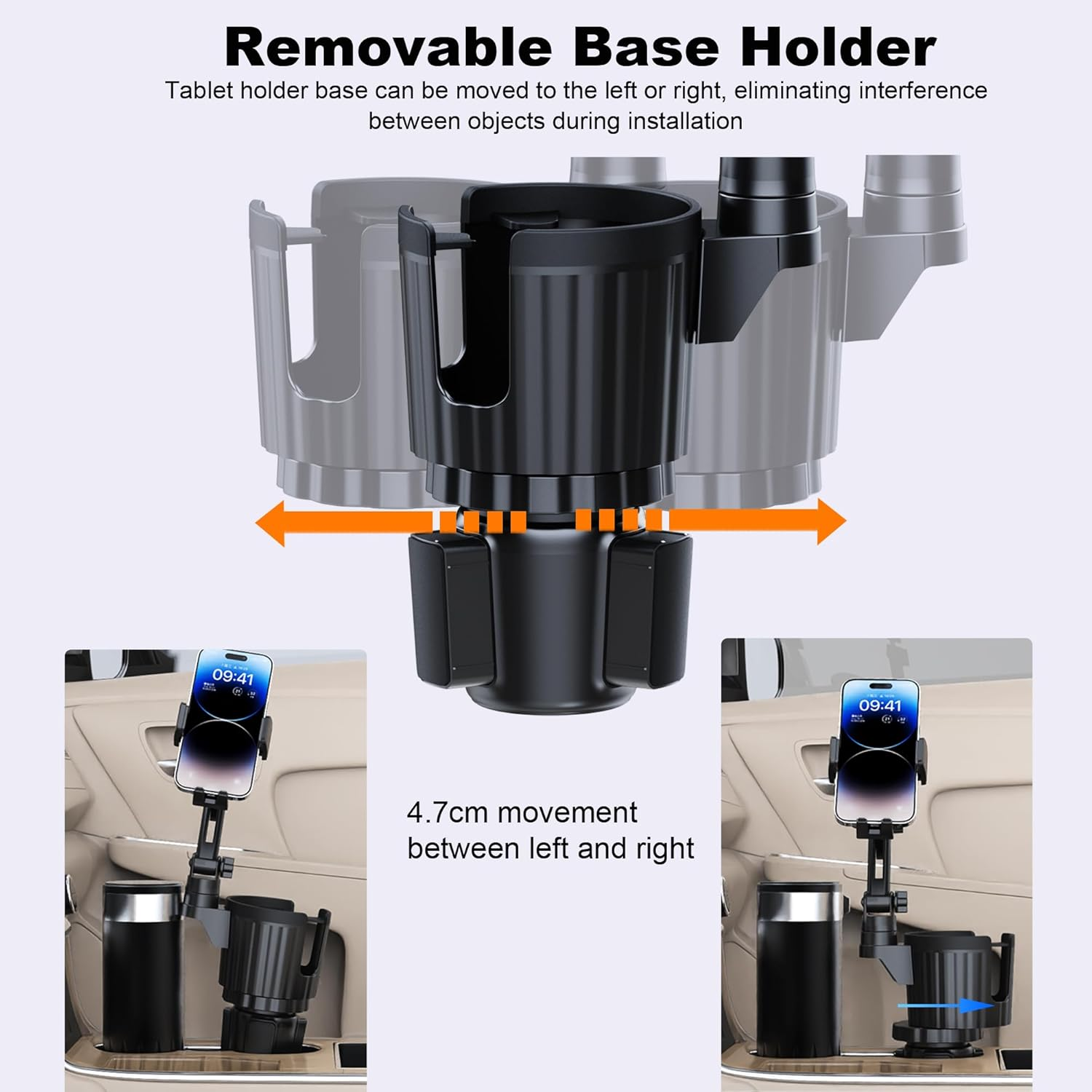 Removable Base Holder

Tablet holder base can be moved to the left or right, eliminating interference between objects during installation

09:41

4.7cm movement between left and right

09:41