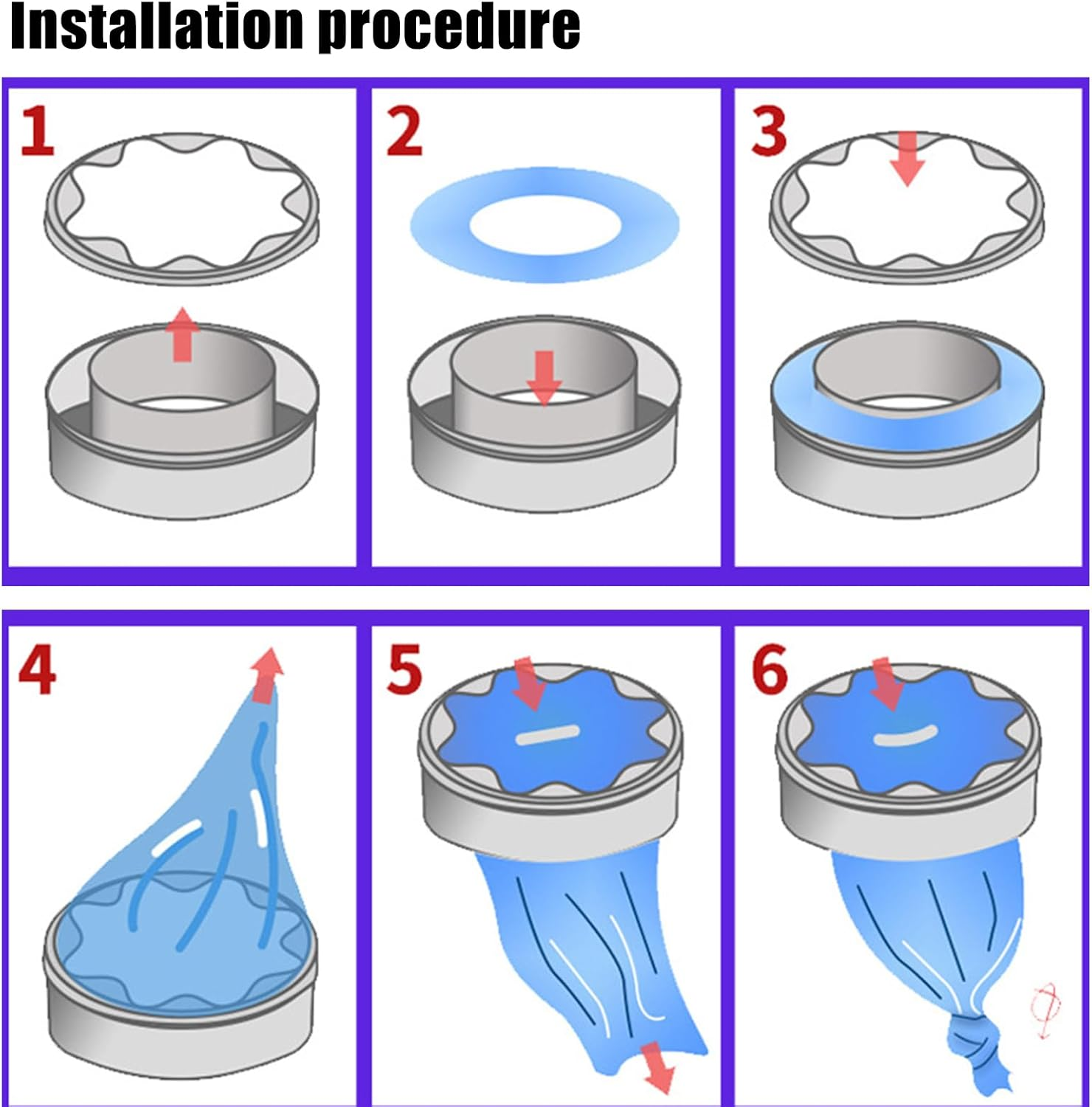 Installation procedure

1

2

3

4

5

6