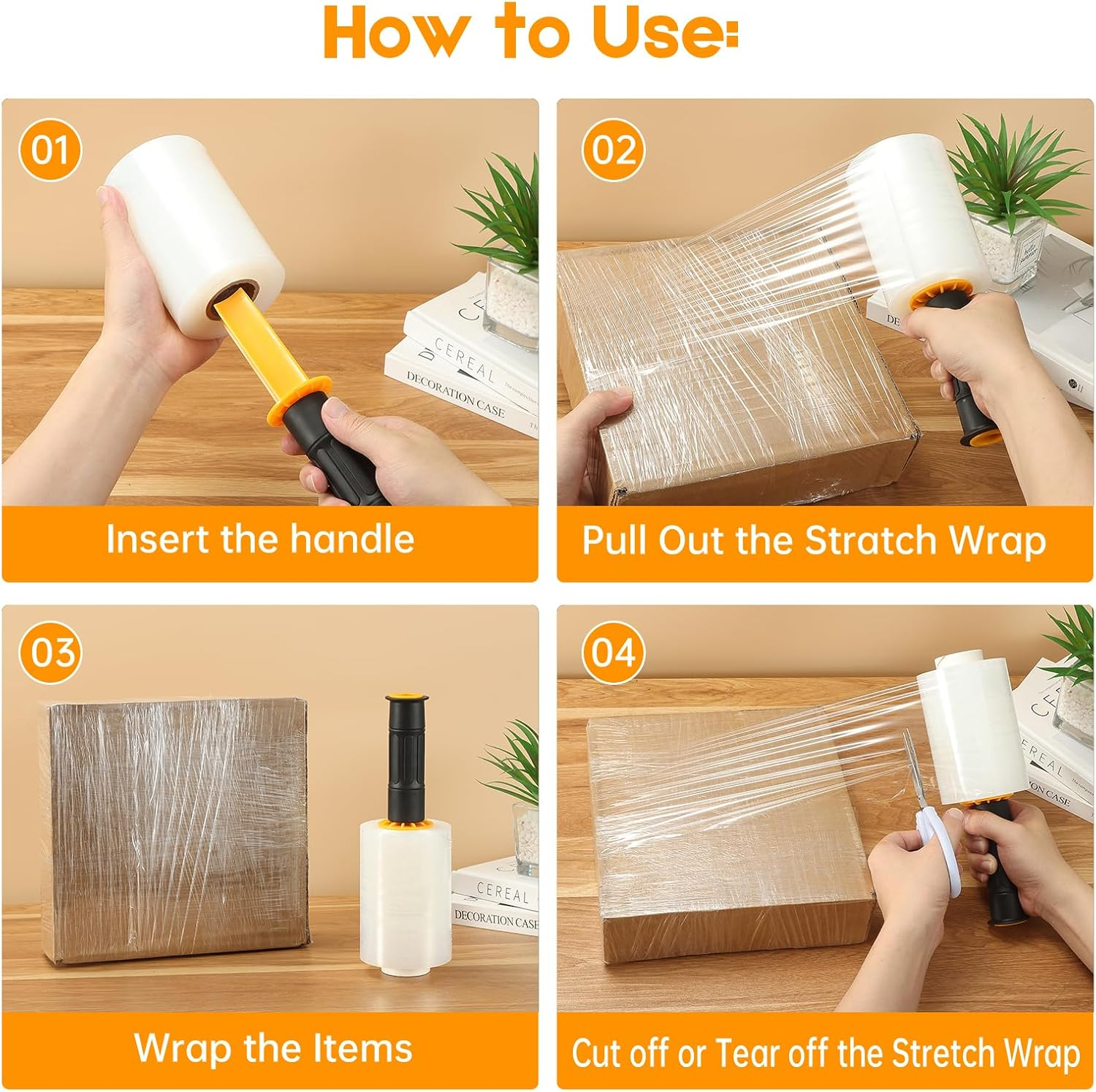 How to Use:

01

CEREAL

DECORATION CASE

Insert the handle

02

Pull Out the Stratch Wrap

03

CEREAL

DECORATION CASE

Wrap the Items

04

Cut off or Tear off the Stretch Wrap