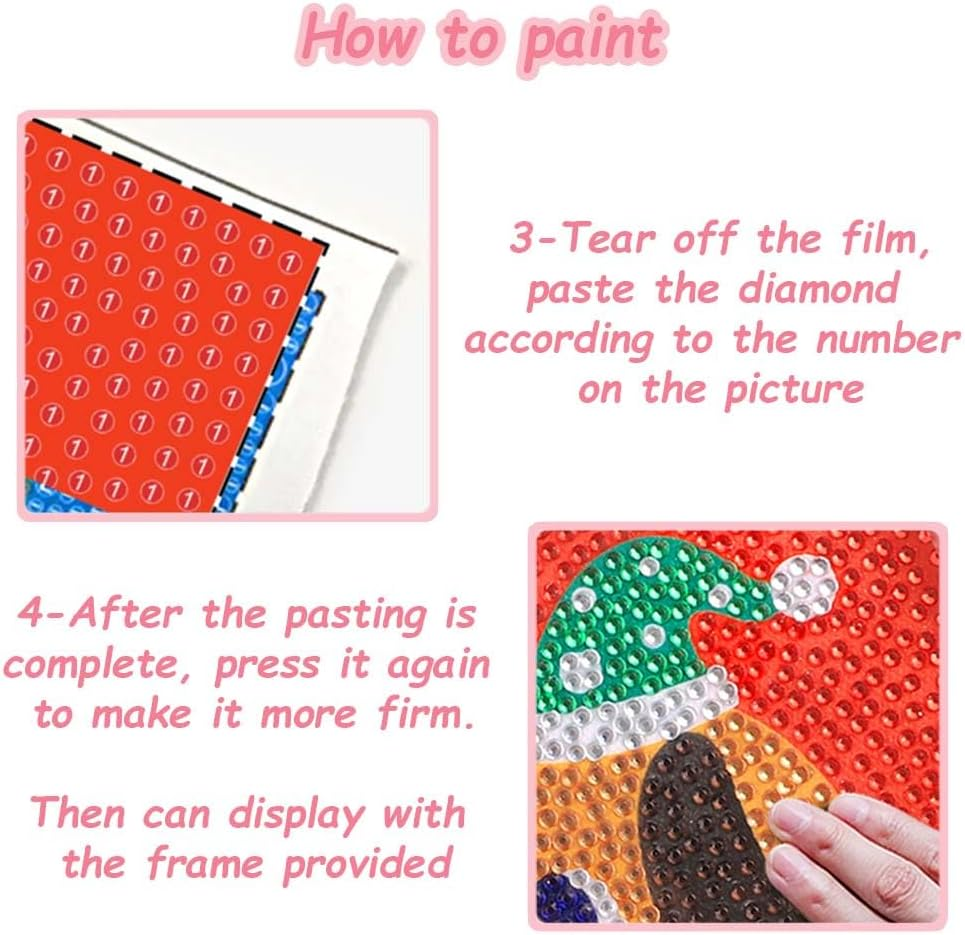 How to paint

3-Tear off the film, paste the diamond according to the number on the picture

4-After the pasting is complete, press it again to make it more firm.

Then can display with the frame provided