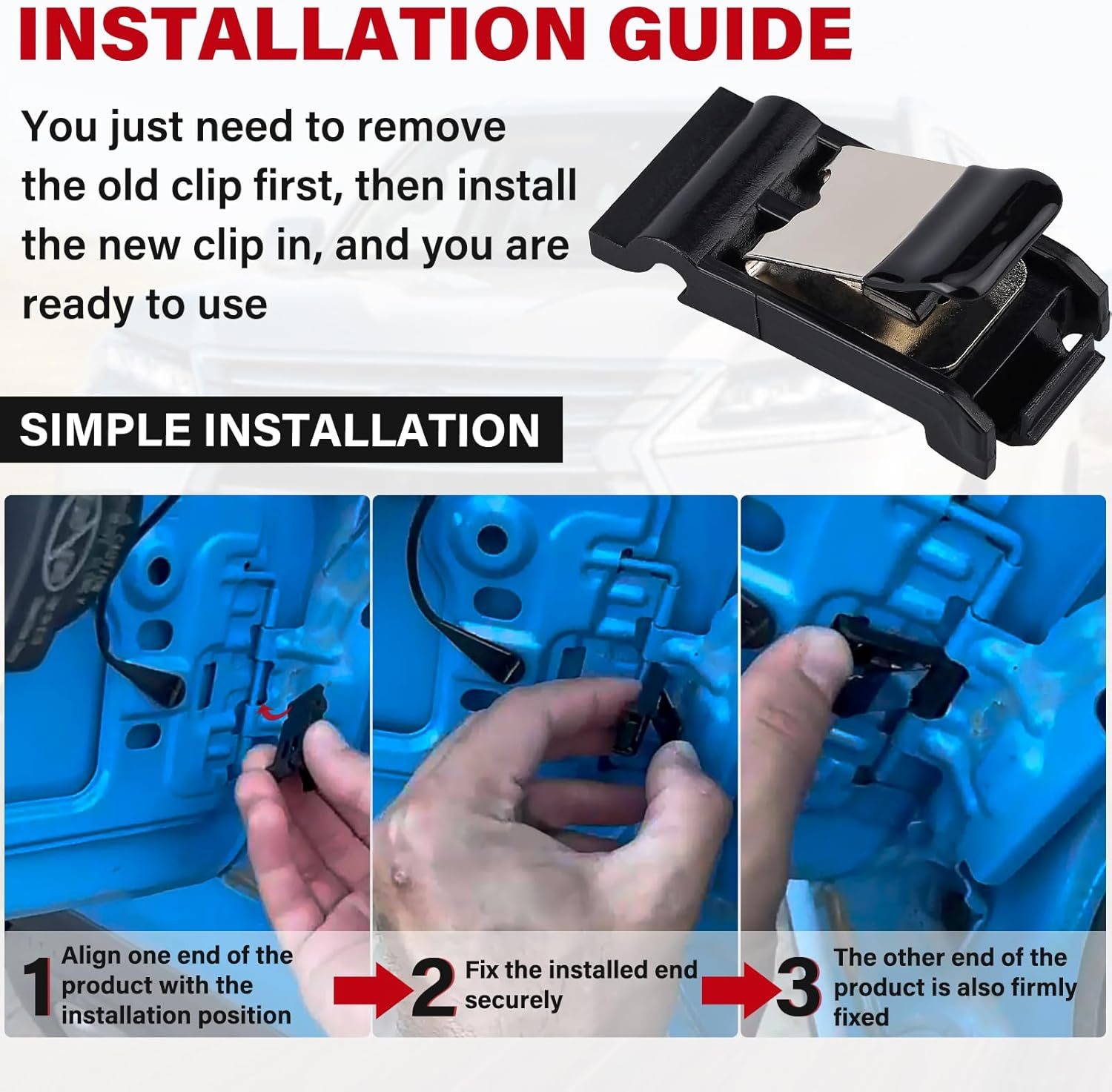 INSTALLATION GUIDE

You just need to remove the old clip first, then install the new clip in, and you are ready to use

SIMPLE INSTALLATION

1 Align one end of the product with the installation position

2 Fix the installed end securely

3 The other end of the product is also firmly fixed